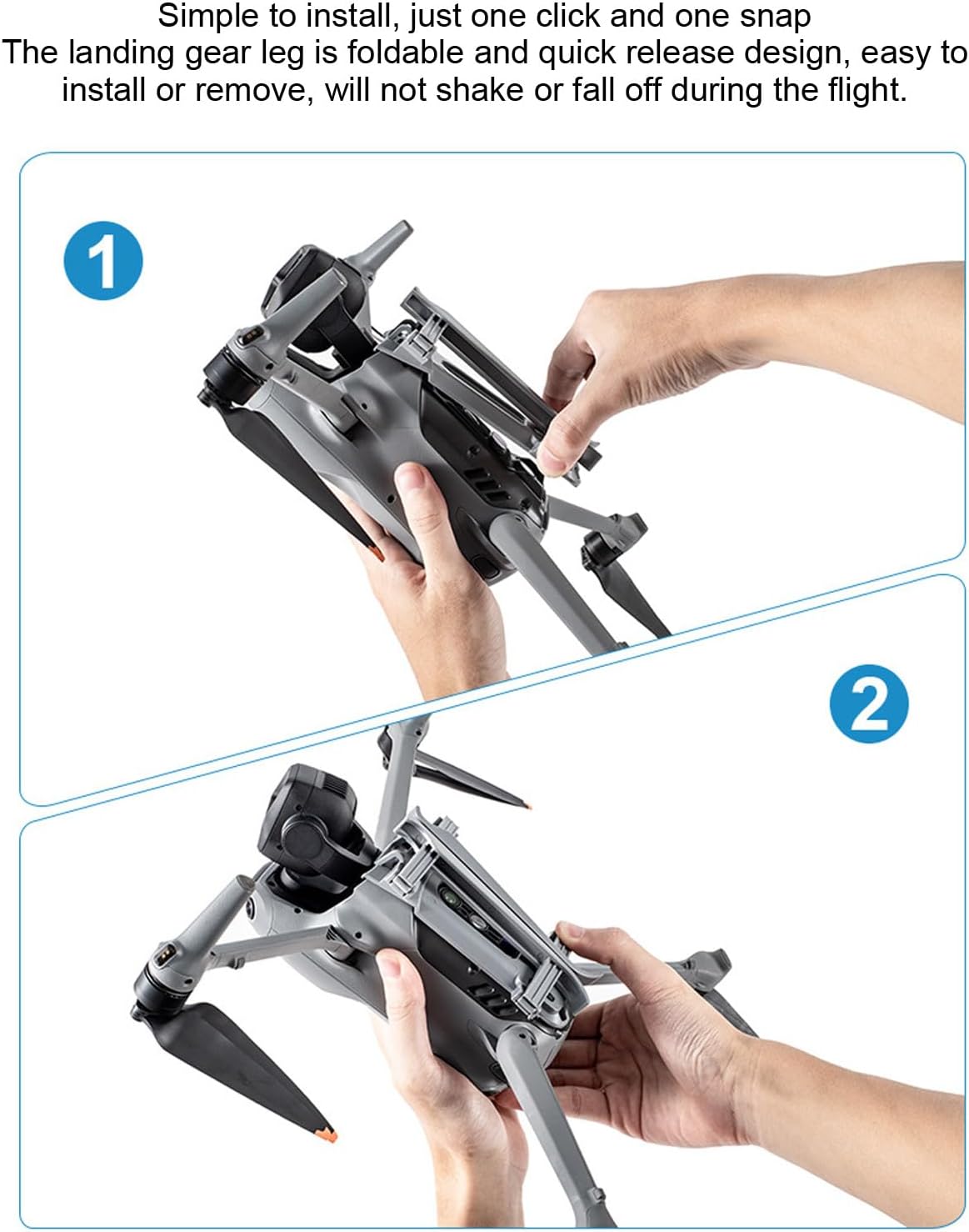 Simple to install, just one click and one snap
The landing gear leg is foldable and quick release design, easy to install or remove, will not shake or fall off during the flight.

1

2