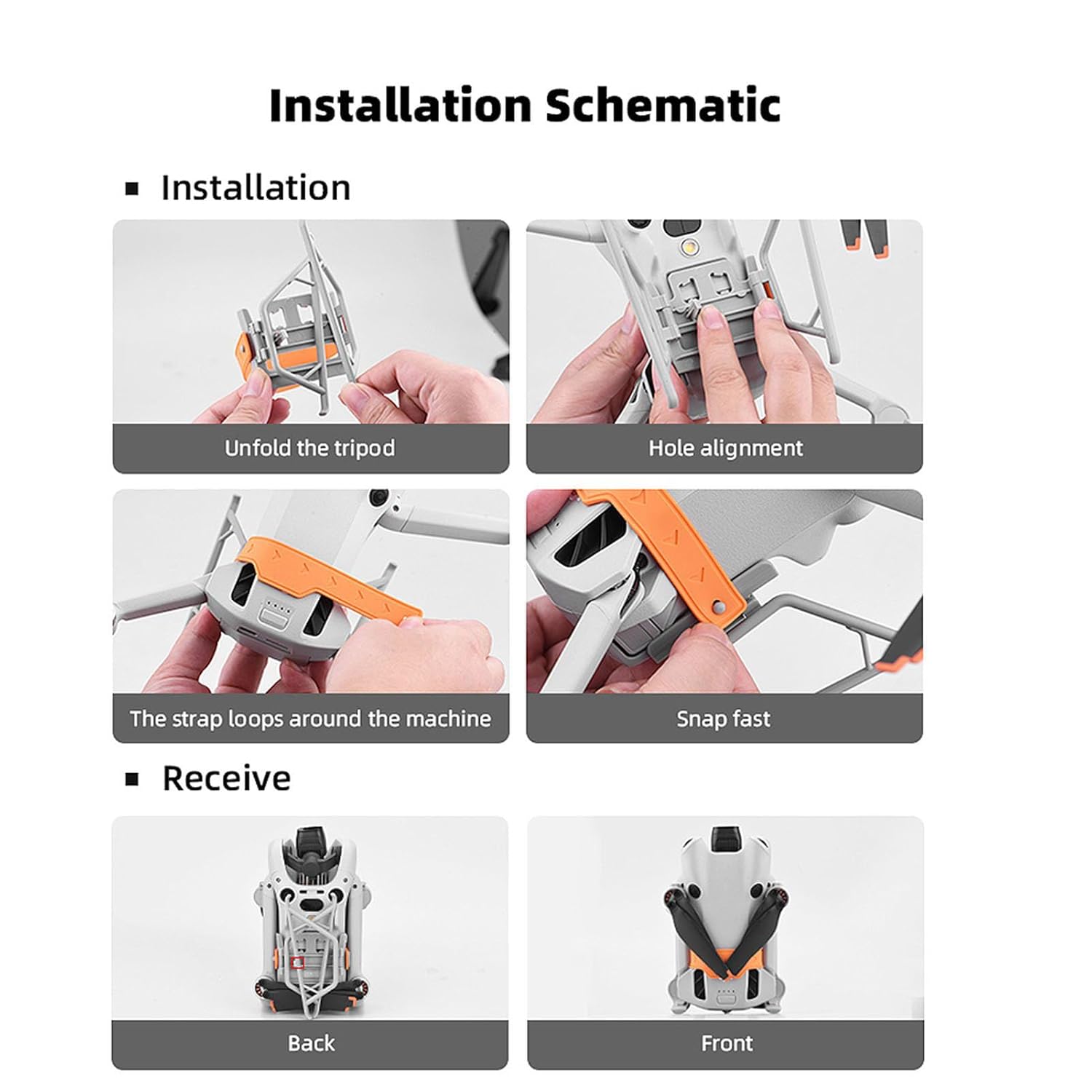 Installation Schematic

▪ Installation

Unfold the tripod

Hole alignment

The strap loops around the machine

Snap fast

▪ Receive

Back

Front