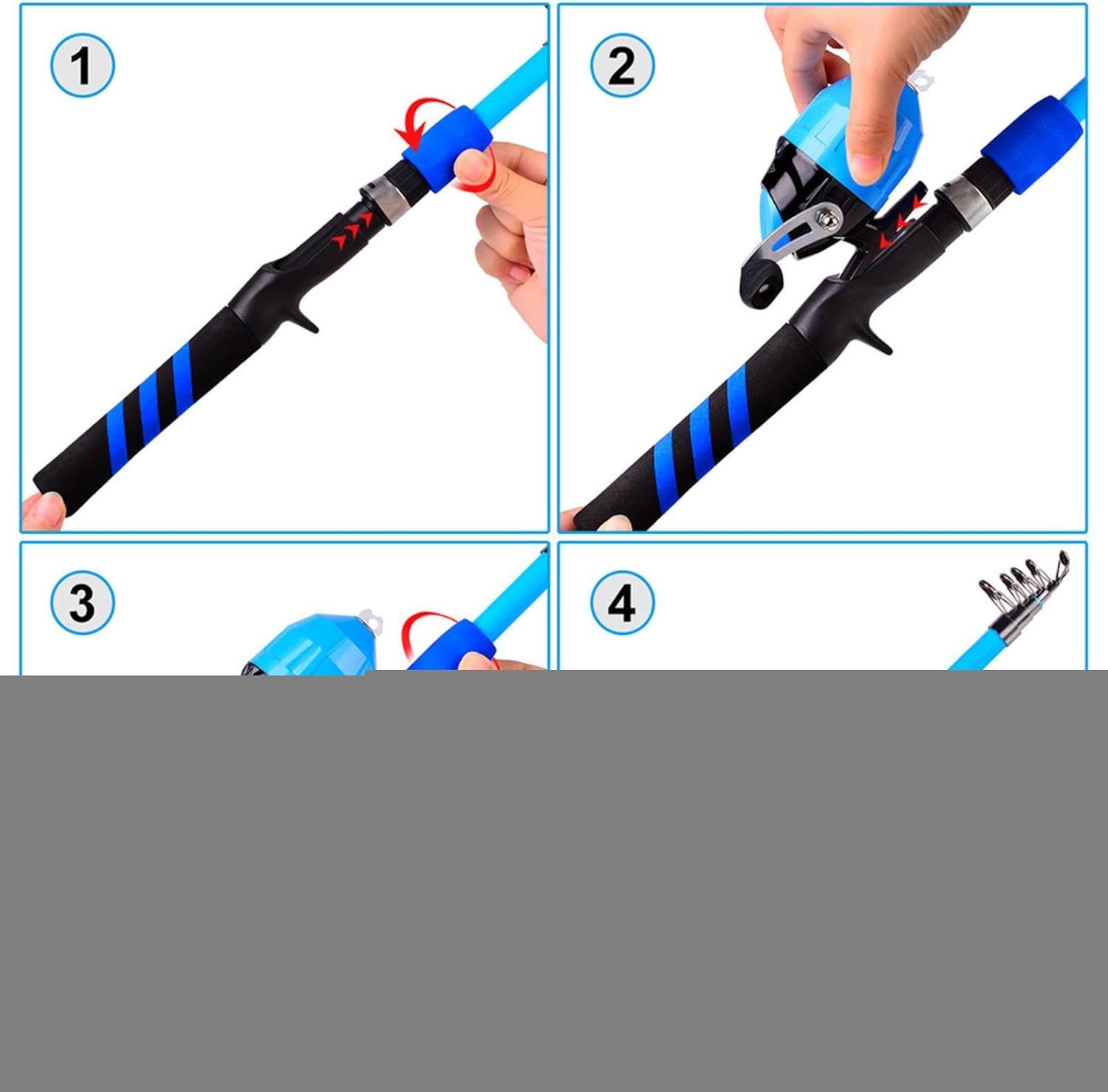 1

2

3

4