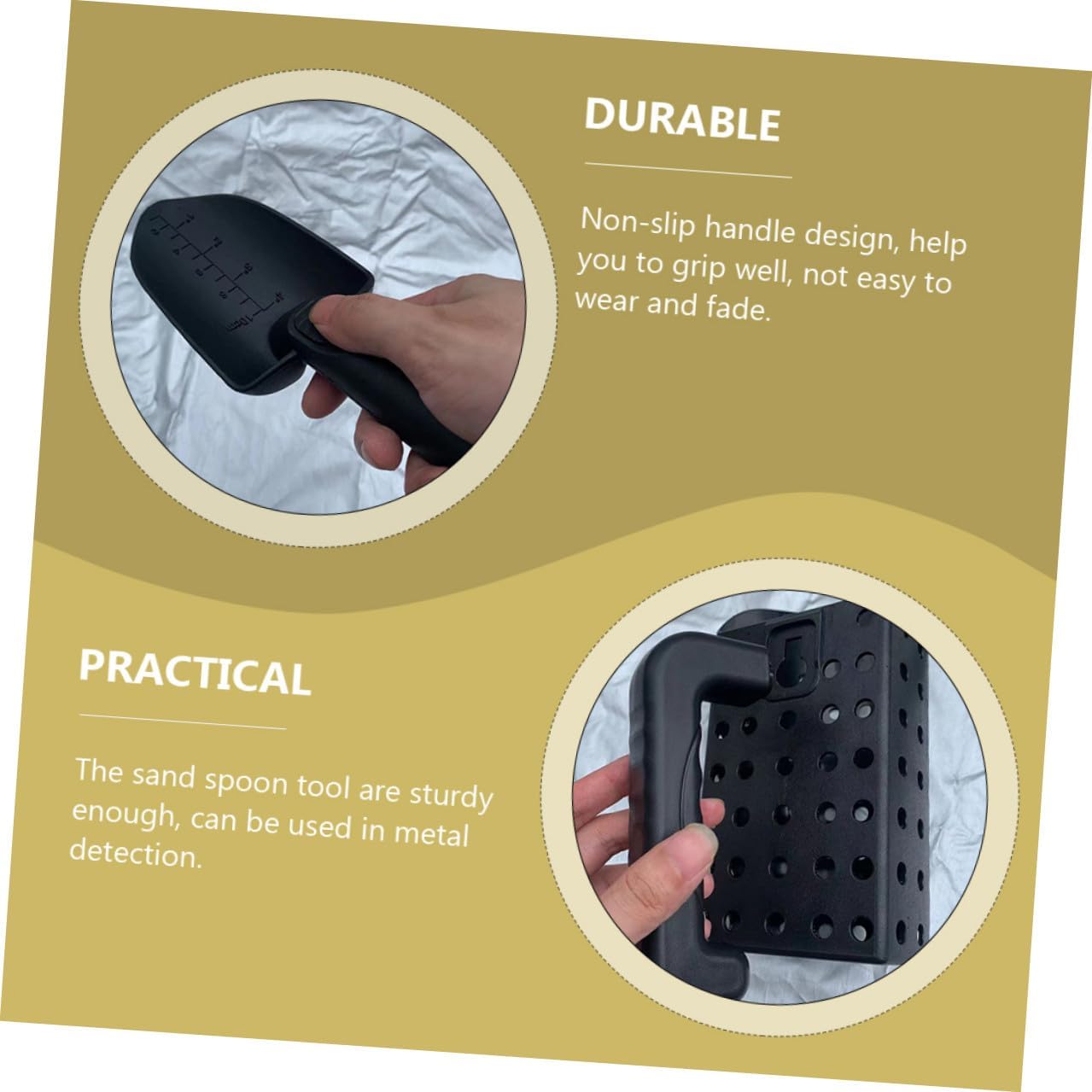 DURABLE

Non-slip handle design, help you to grip well, not easy to wear and fade.

PRACTICAL

The sand spoon tool are sturdy enough, can be used in metal detection.