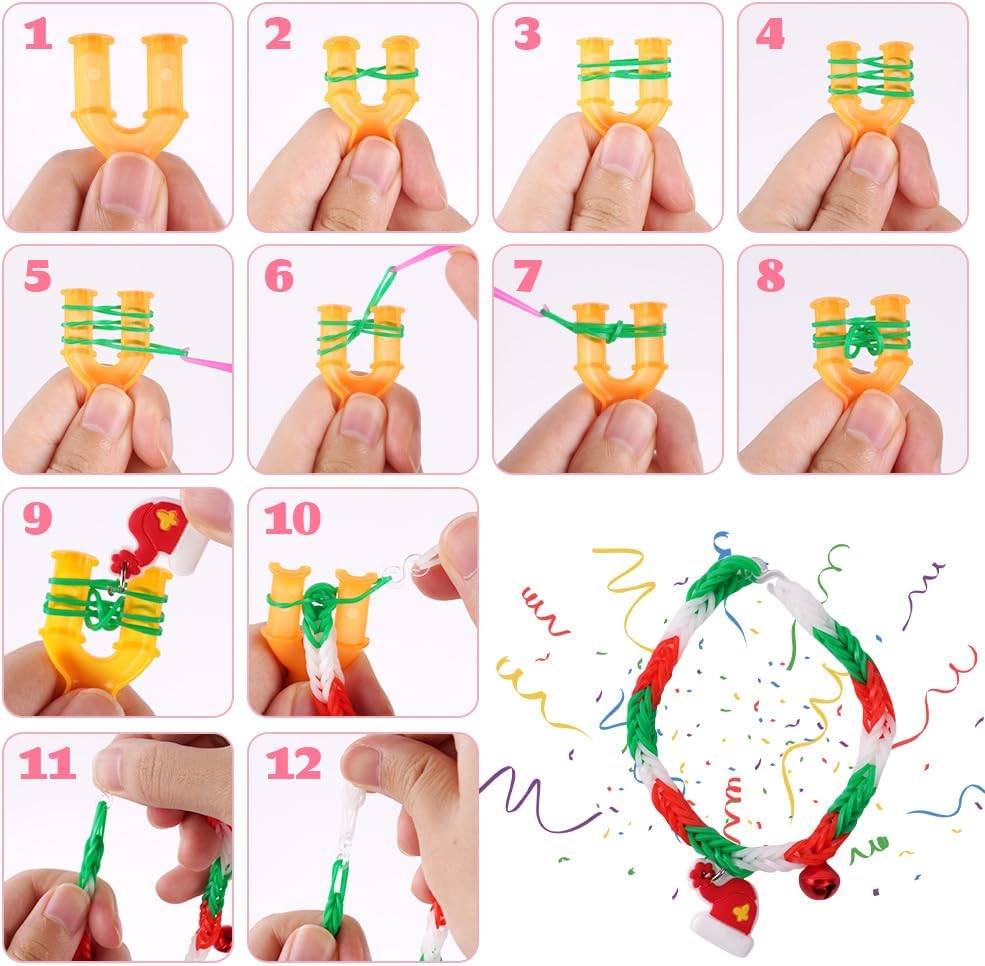 1
2
3
4
5
6
7
8
9
10
11
12