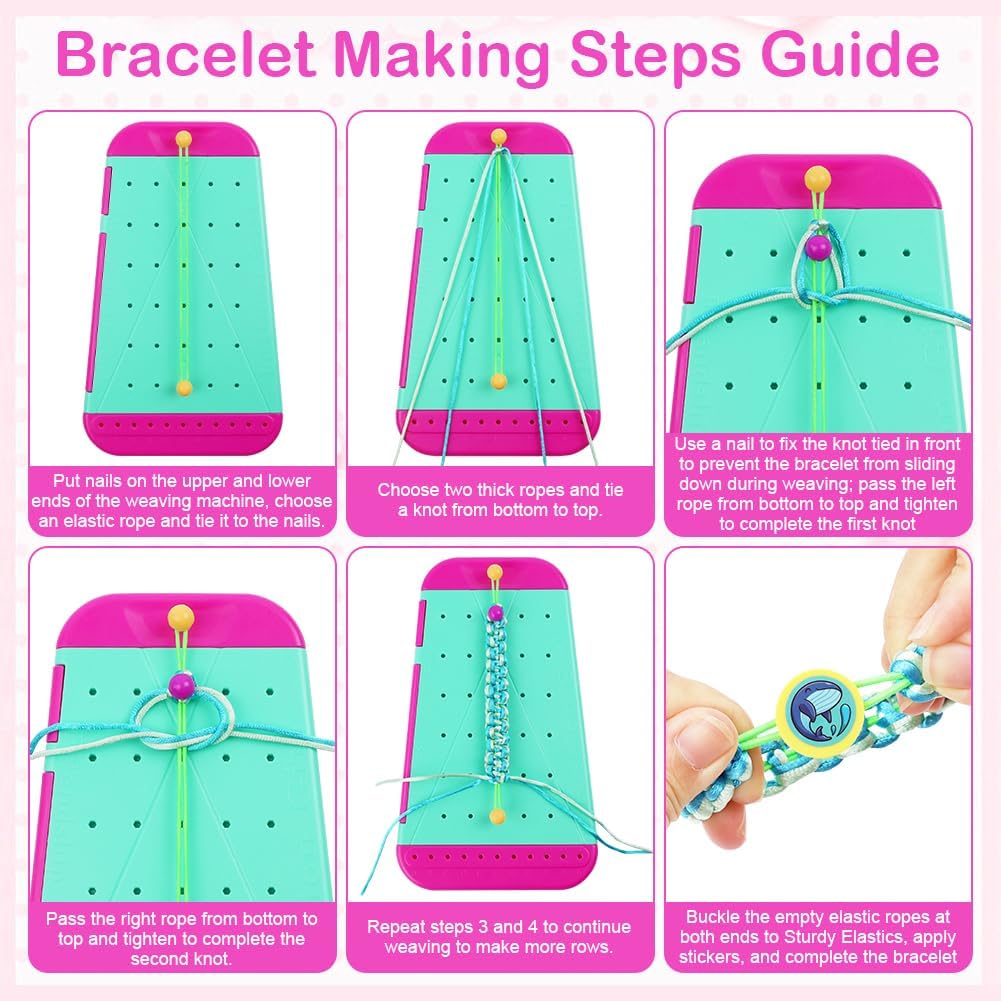 Bracelet Making Steps Guide

Put nails on the upper and lower ends of the weaving machine, choose an elastic rope and tie it to the nails.

Choose two thick ropes and tie a knot from bottom to top.

Use a nail to fix the knot tied in front to prevent the bracelet from sliding down during weaving; pass the left rope from bottom to top and tighten to complete the first knot

Pass the right rope from bottom to top and tighten to complete the second knot.

Repeat steps 3 and 4 to continue weaving to make more rows.

Buckle the empty elastic ropes at both ends to Sturdy Elastics, apply stickers, and complete the bracelet