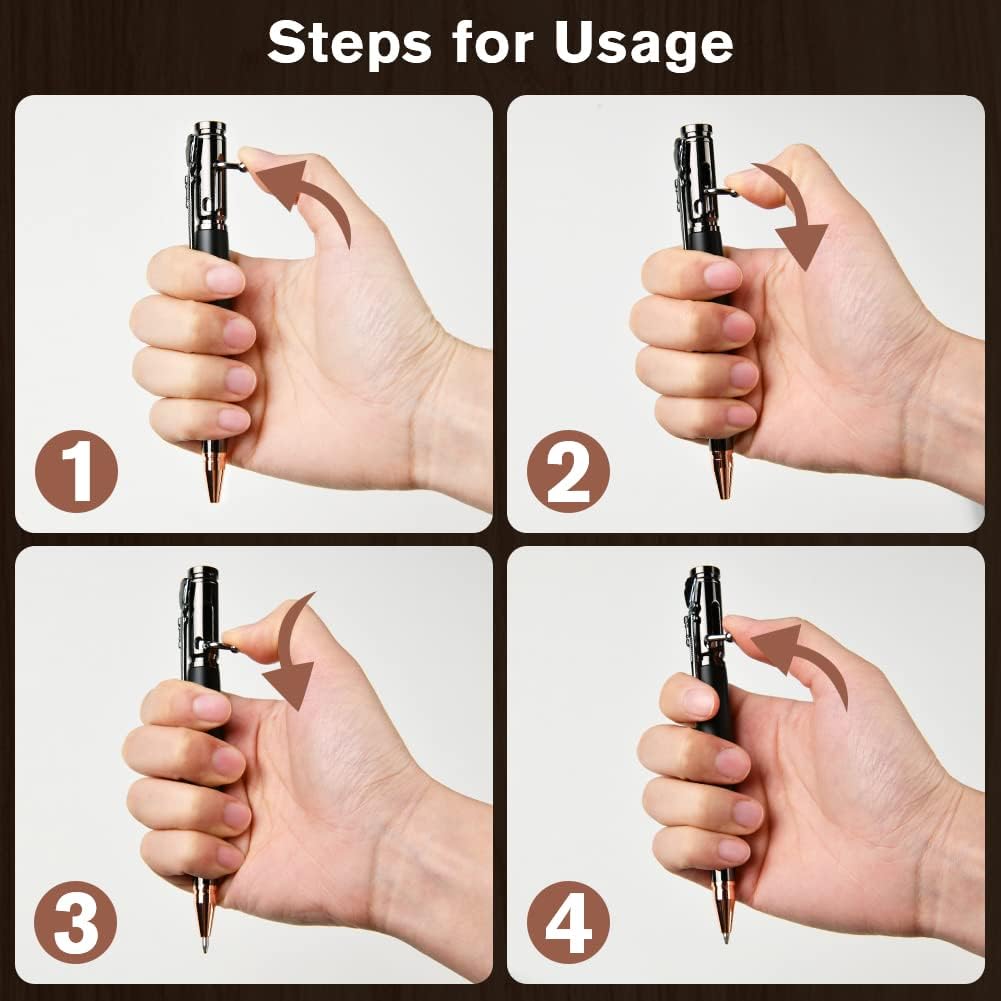 Steps for Usage

1

2

3

4