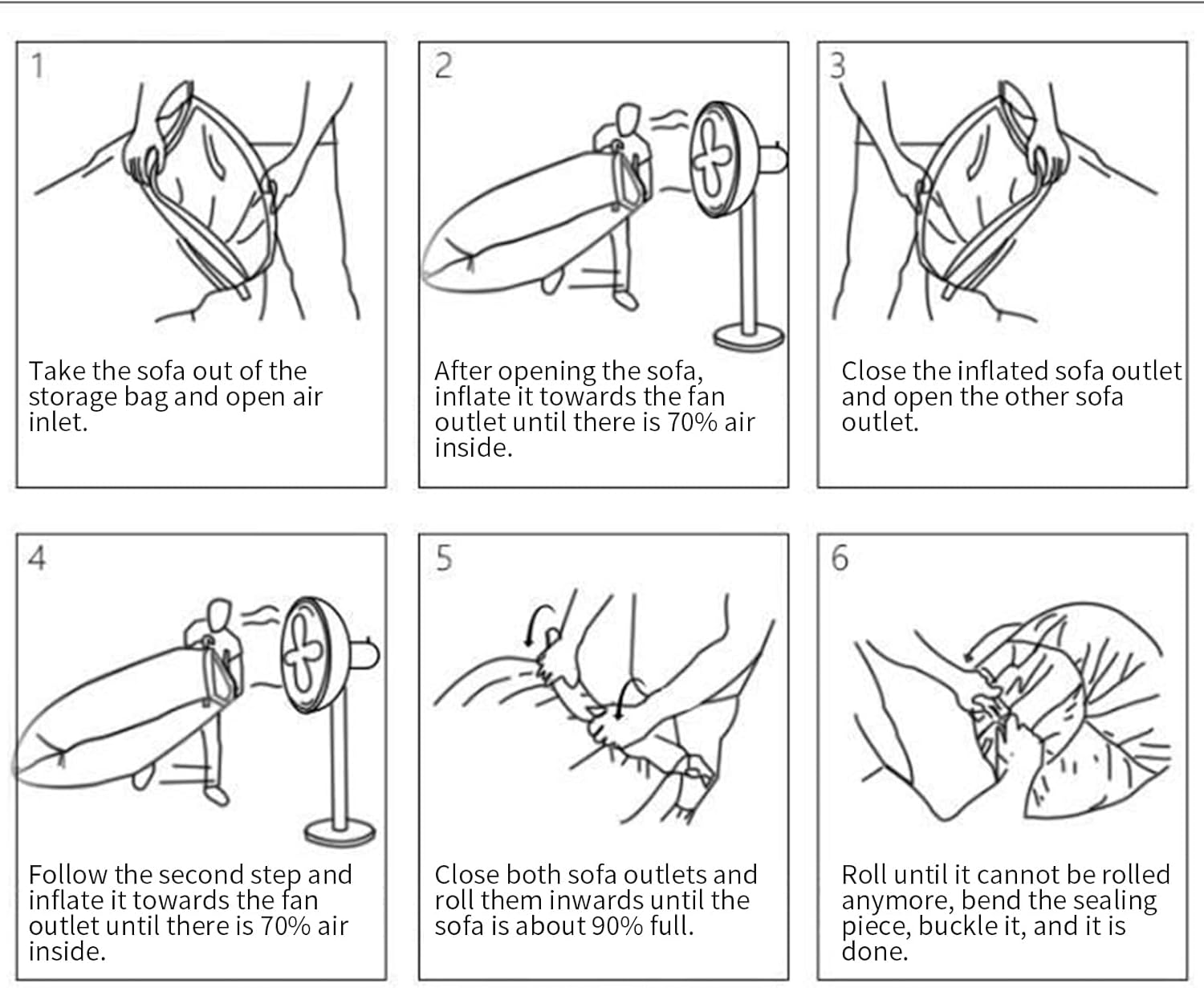 1

Take the sofa out of the storage bag and open air inlet.

2

After opening the sofa, inflate it towards the fan outlet until there is 70% air inside.

3

Close the inflated sofa outlet and open the other sofa outlet.

4

Follow the second step and inflate it towards the fan outlet until there is 70% air inside.

5

Close both sofa outlets and roll them inwards until the sofa is about 90% full.

6

Roll until it cannot be rolled anymore, bend the sealing piece, buckle it, and it is done.