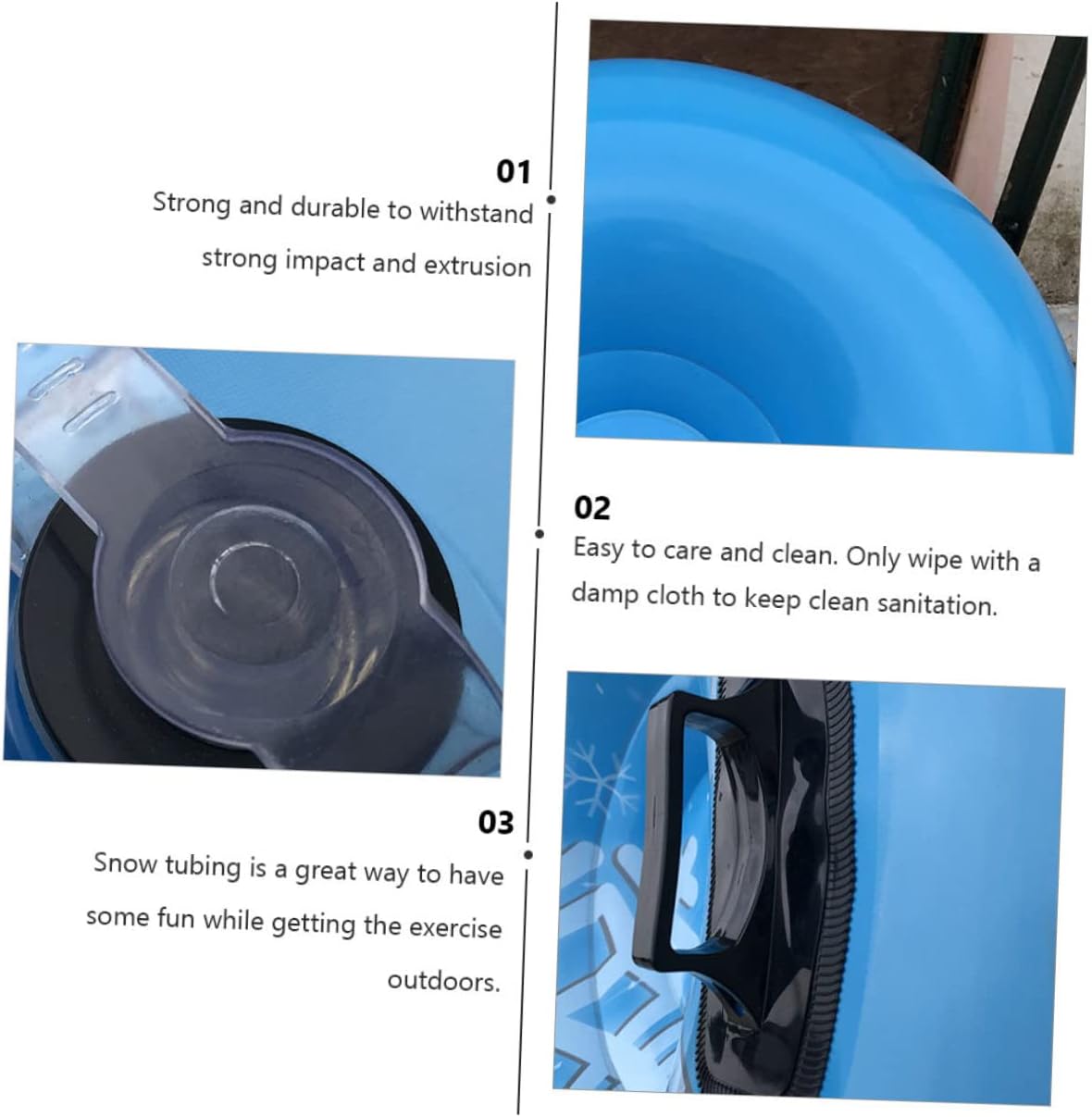 01
Strong and durable to withstand strong impact and extrusion

02
Easy to care and clean. Only wipe with a damp cloth to keep clean sanitation.

03
Snow tubing is a great way to have some fun while getting the exercise outdoors.