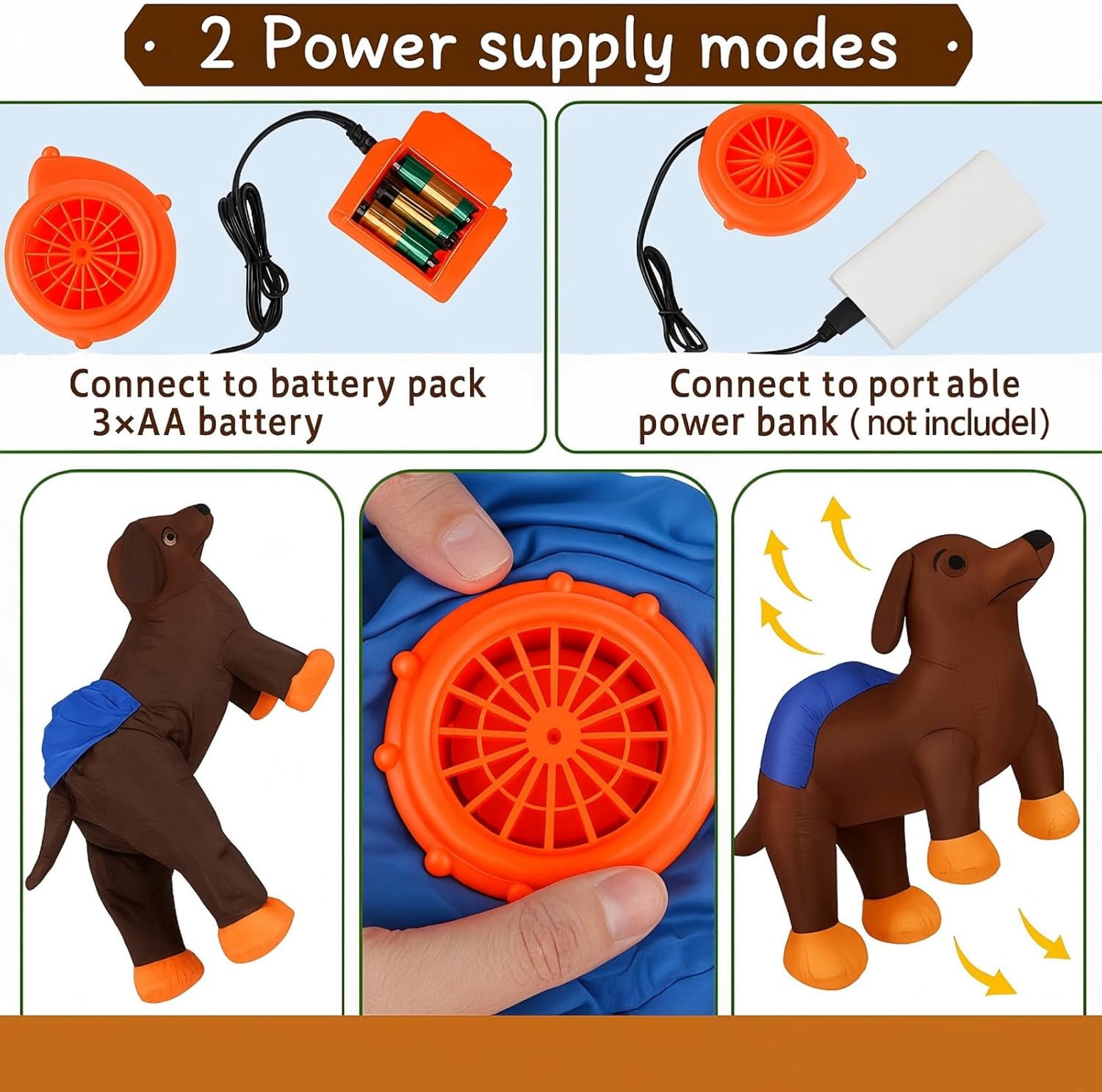 · 2 Power supply modes ·

Connect to battery pack 3×AA battery

Connect to portable power bank ( not includel)