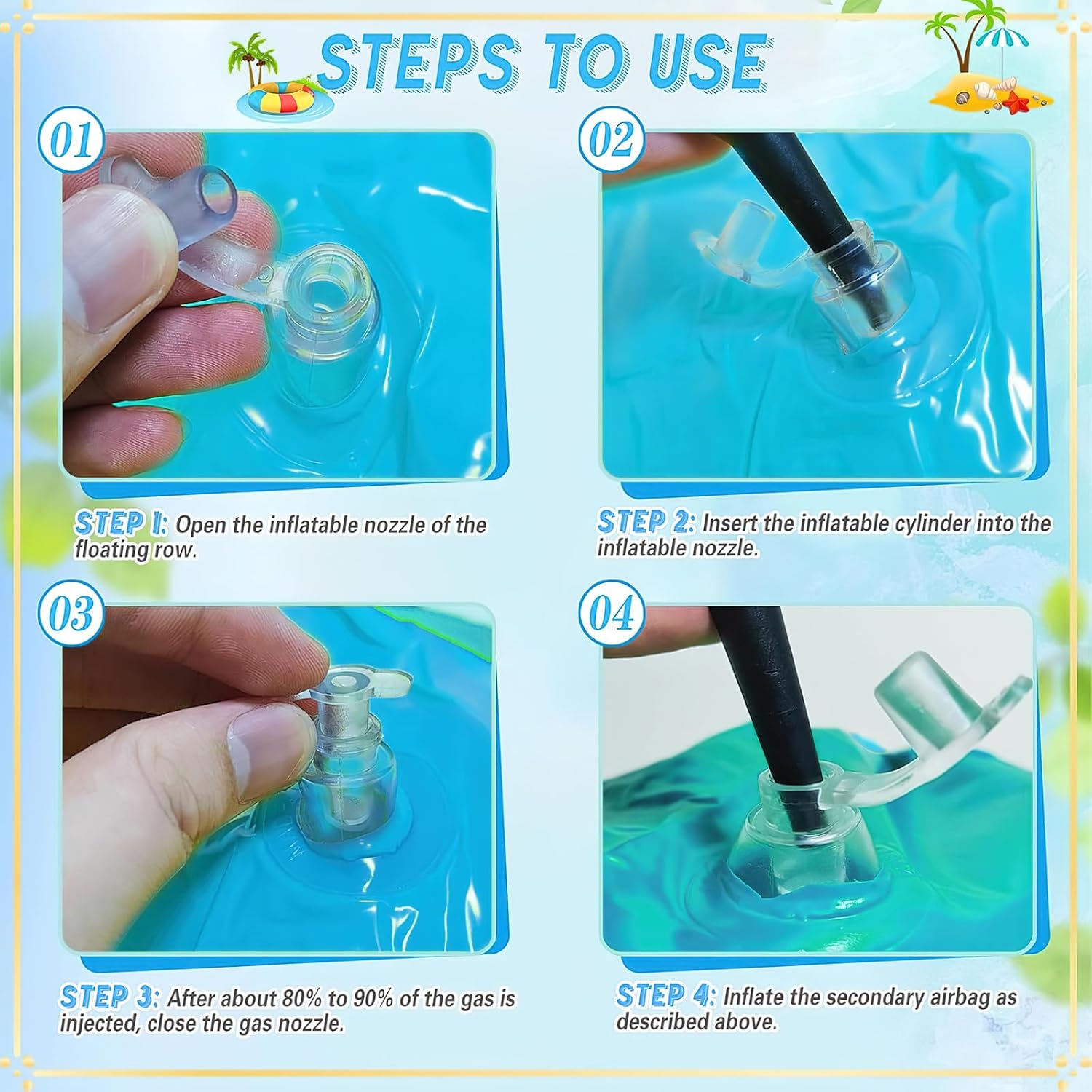 STEPS TO USE

01

STEP 1: Open the inflatable nozzle of the floating row.

02

STEP 2: Insert the inflatable cylinder into the inflatable nozzle.

03

STEP 3: After about 80% to 90% of the gas is injected, close the gas nozzle.

04

STEP 4: Inflate the secondary airbag as described above.