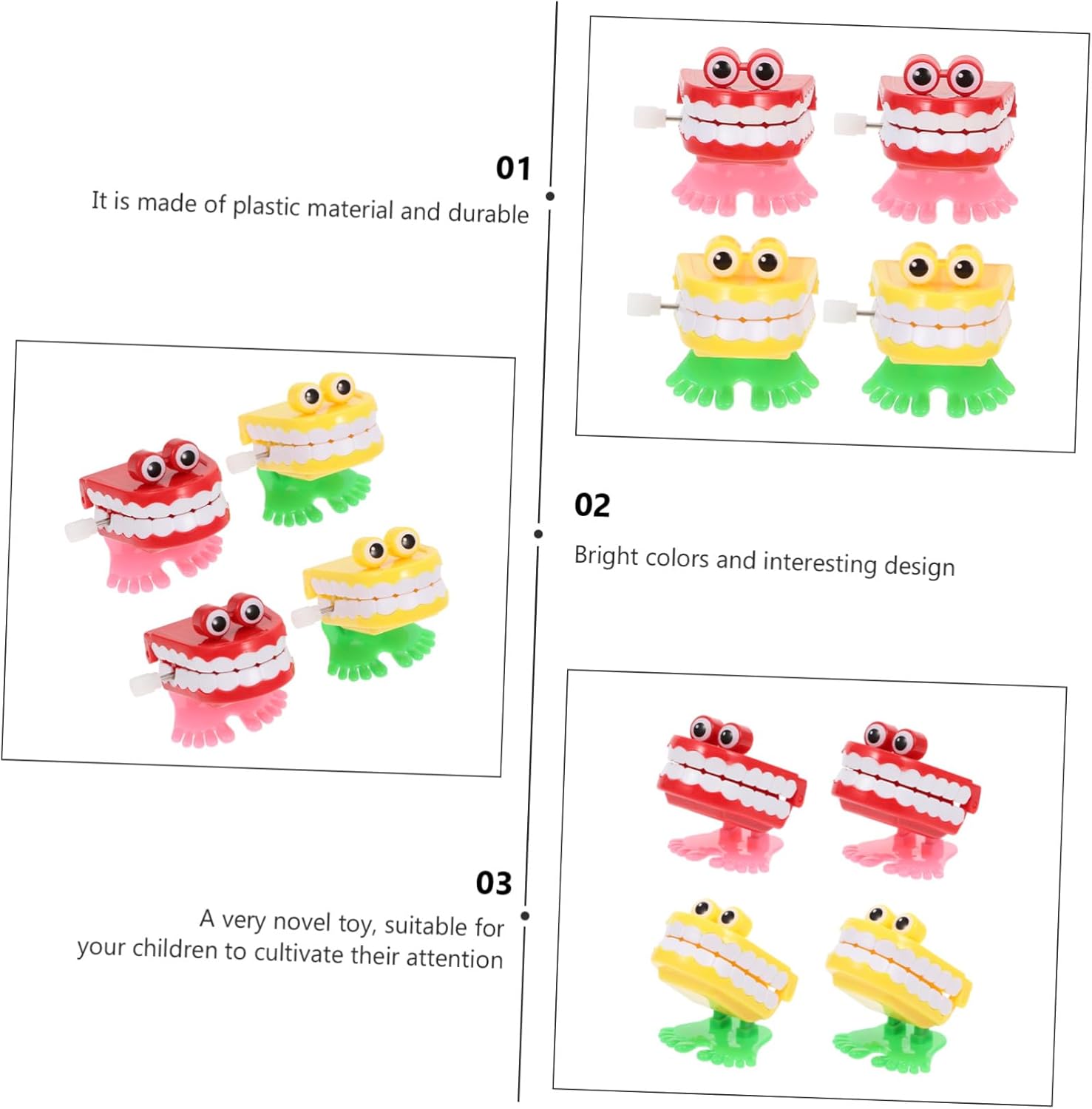 01
It is made of plastic material and durable

02
Bright colors and interesting design

03
A very novel toy, suitable for your children to cultivate their attention