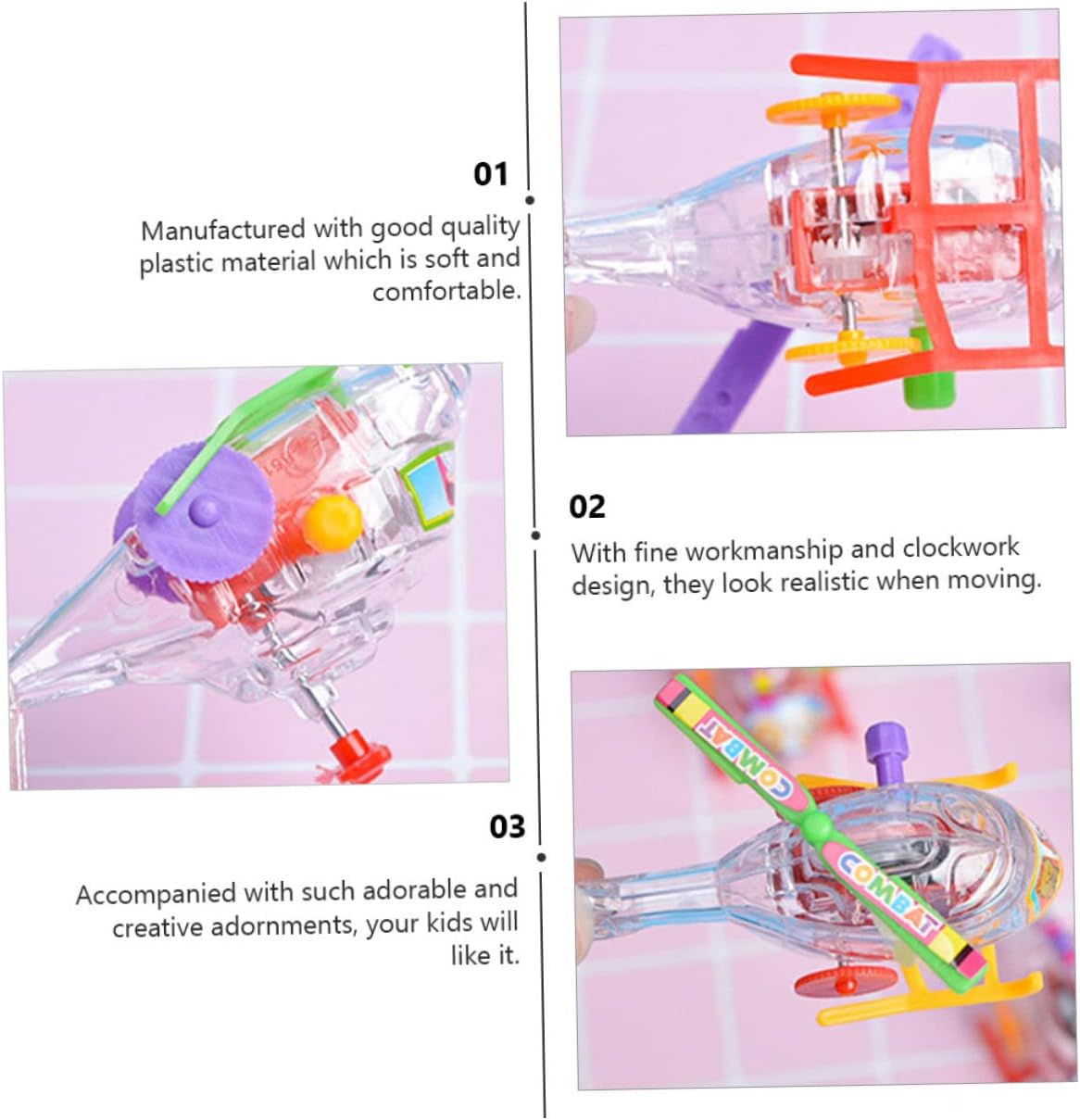 01

Manufactured with good quality plastic material which is soft and comfortable.

02

With fine workmanship and clockwork design, they look realistic when moving.

03

Accompanied with such adorable and creative adornments, your kids will like it.

COMBAT

COMBAT