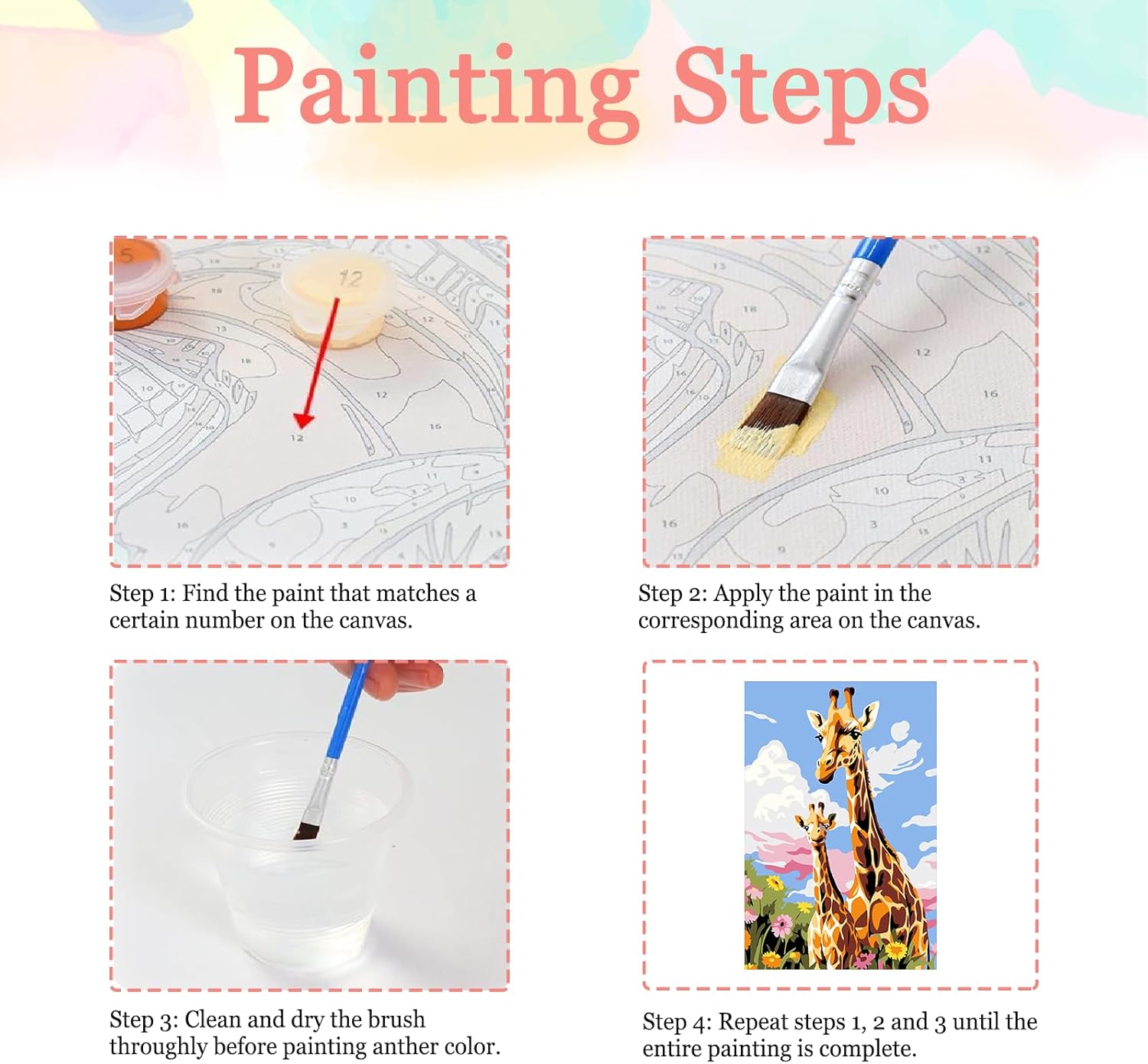 Painting Steps

5

12

12

Step 1: Find the paint that matches a certain number on the canvas.

Step 2: Apply the paint in the corresponding area on the canvas.

Step 3: Clean and dry the brush throughly before painting anther color.

Step 4: Repeat steps 1, 2 and 3 until the entire painting is complete.