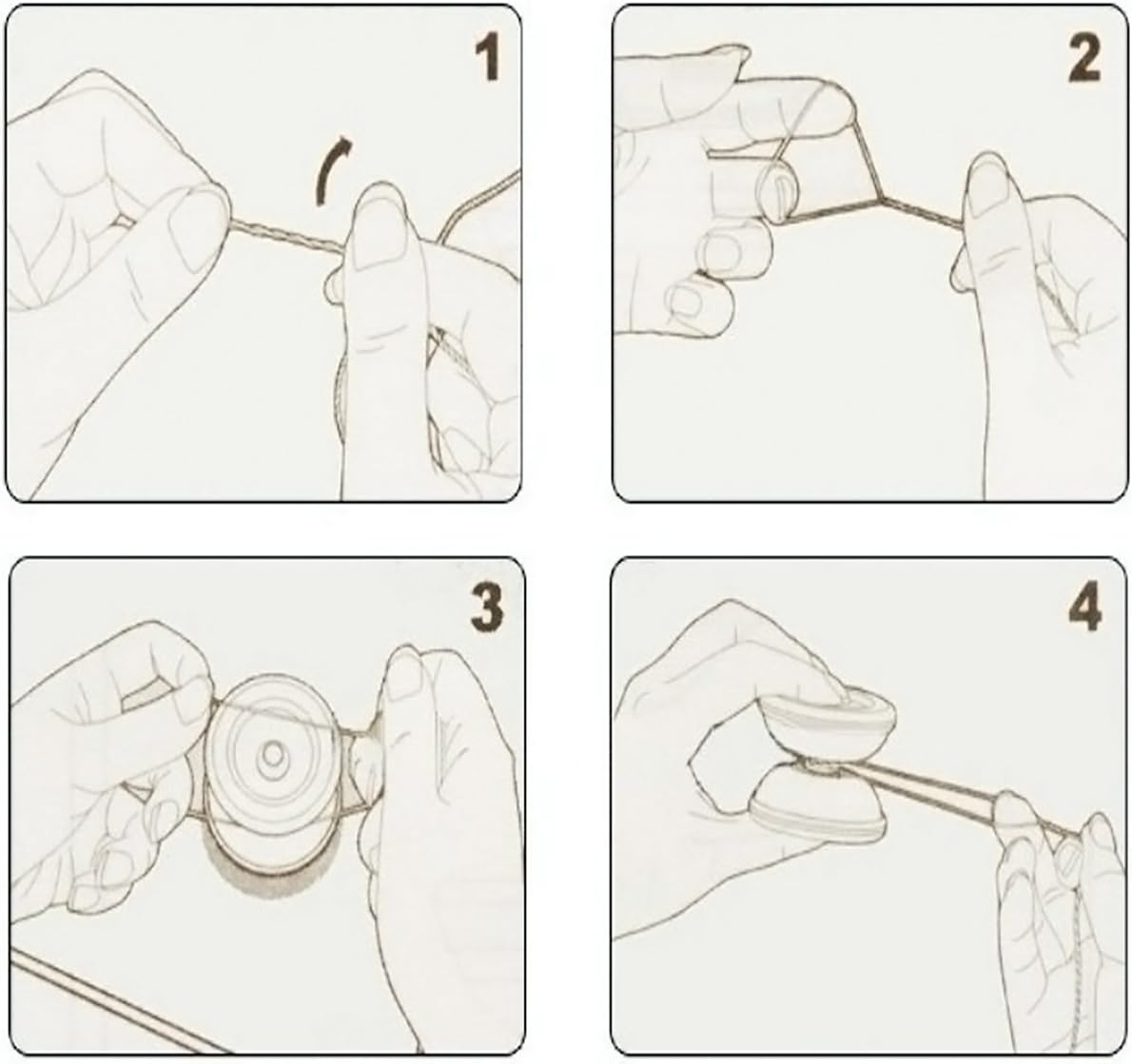 1

2

3

4