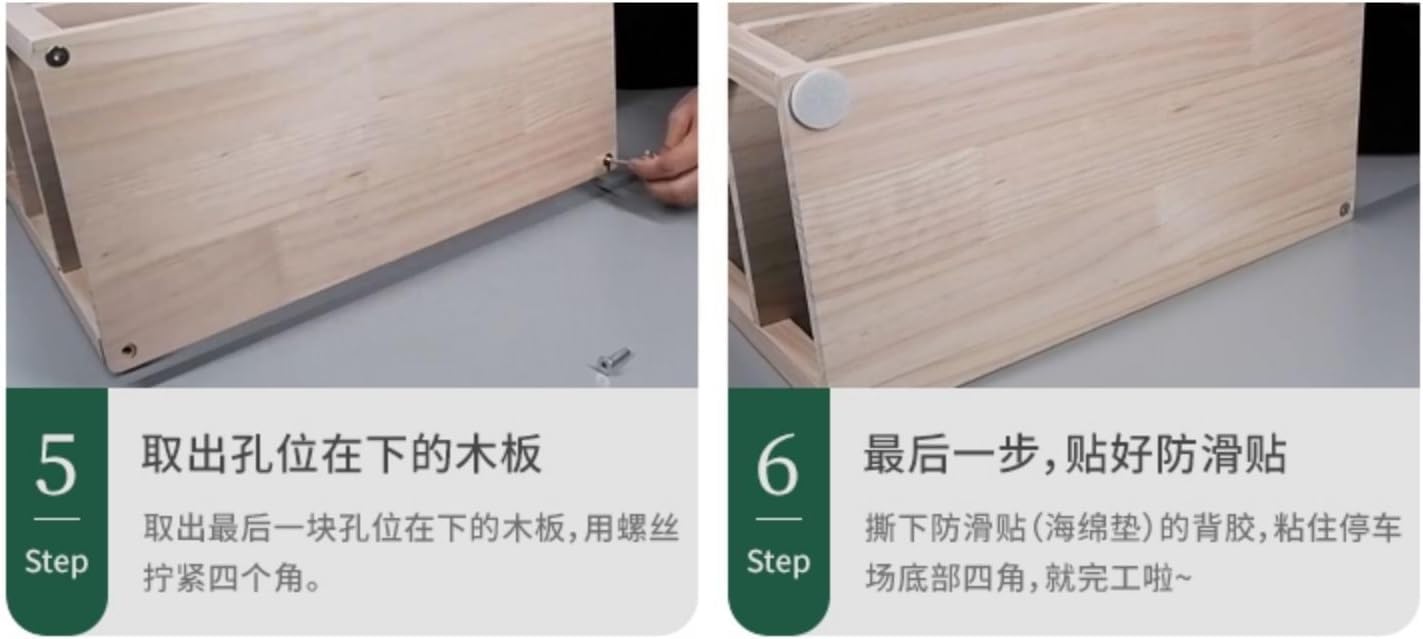 5
Step

取出孔位在下的木板

取出最后一块孔位在下的木板，用螺丝拧紧四个角。

6
Step

最后一步，贴好防滑贴

撕下防滑贴（海绵垫）的背胶，粘住停车场底部四角，就完工啦~