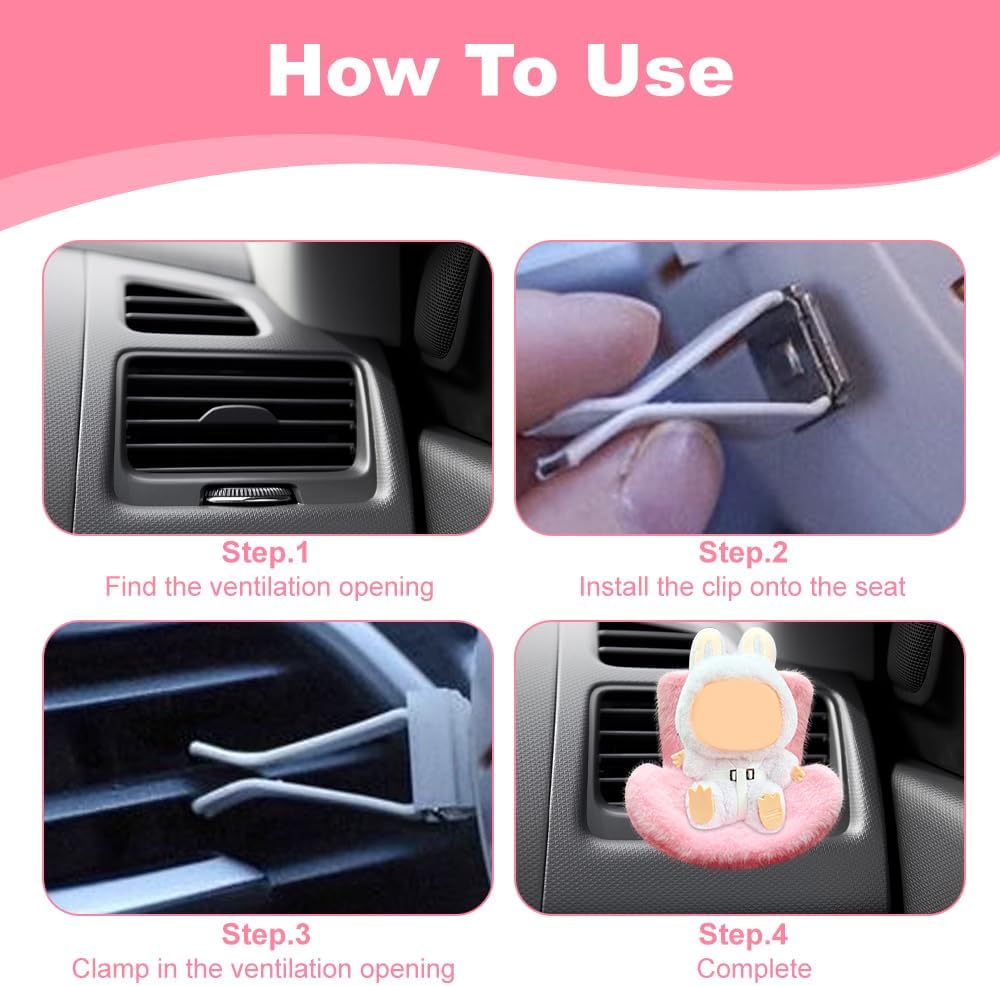 How To Use

Step.1
Find the ventilation opening

Step.2
Install the clip onto the seat

Step.3
Clamp in the ventilation opening

Step.4
Complete