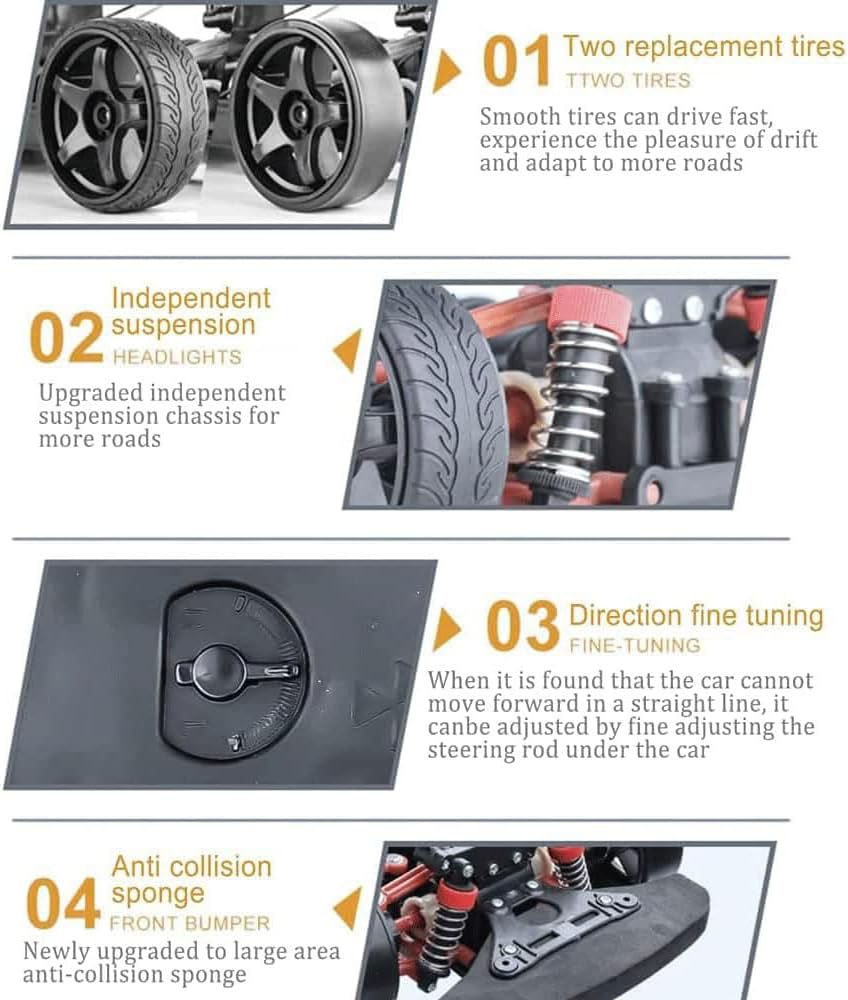 01 Two replacement tires
TTWO TIRES
Smooth tires can drive fast, experience the pleasure of drift and adapt to more roads

02 Independent suspension
HEADLIGHTS
Upgraded independent suspension chassis for more roads

03 Direction fine tuning
FINE-TUNING
When it is found that the car cannot move forward in a straight line, it canbe adjusted by fine adjusting the steering rod under the car

04 Anti collision sponge
FRONT BUMPER
Newly upgraded to large area anti-collision sponge