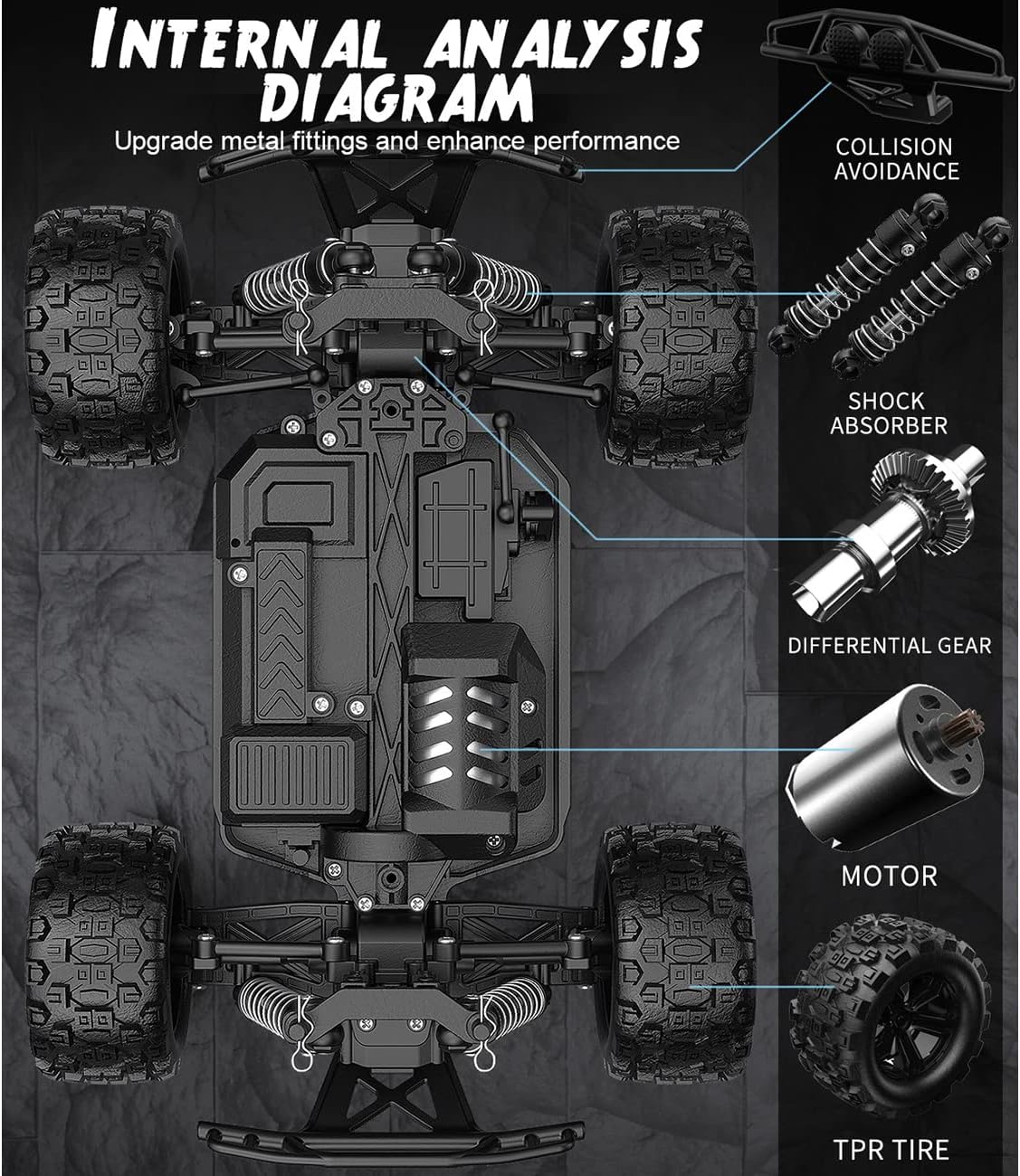 INTERNAL ANALYSIS DIAGRAM

Upgrade metal fittings and enhance performance

COLLISION AVOIDANCE

SHOCK ABSORBER

DIFFERENTIAL GEAR

MOTOR

TPR TIRE