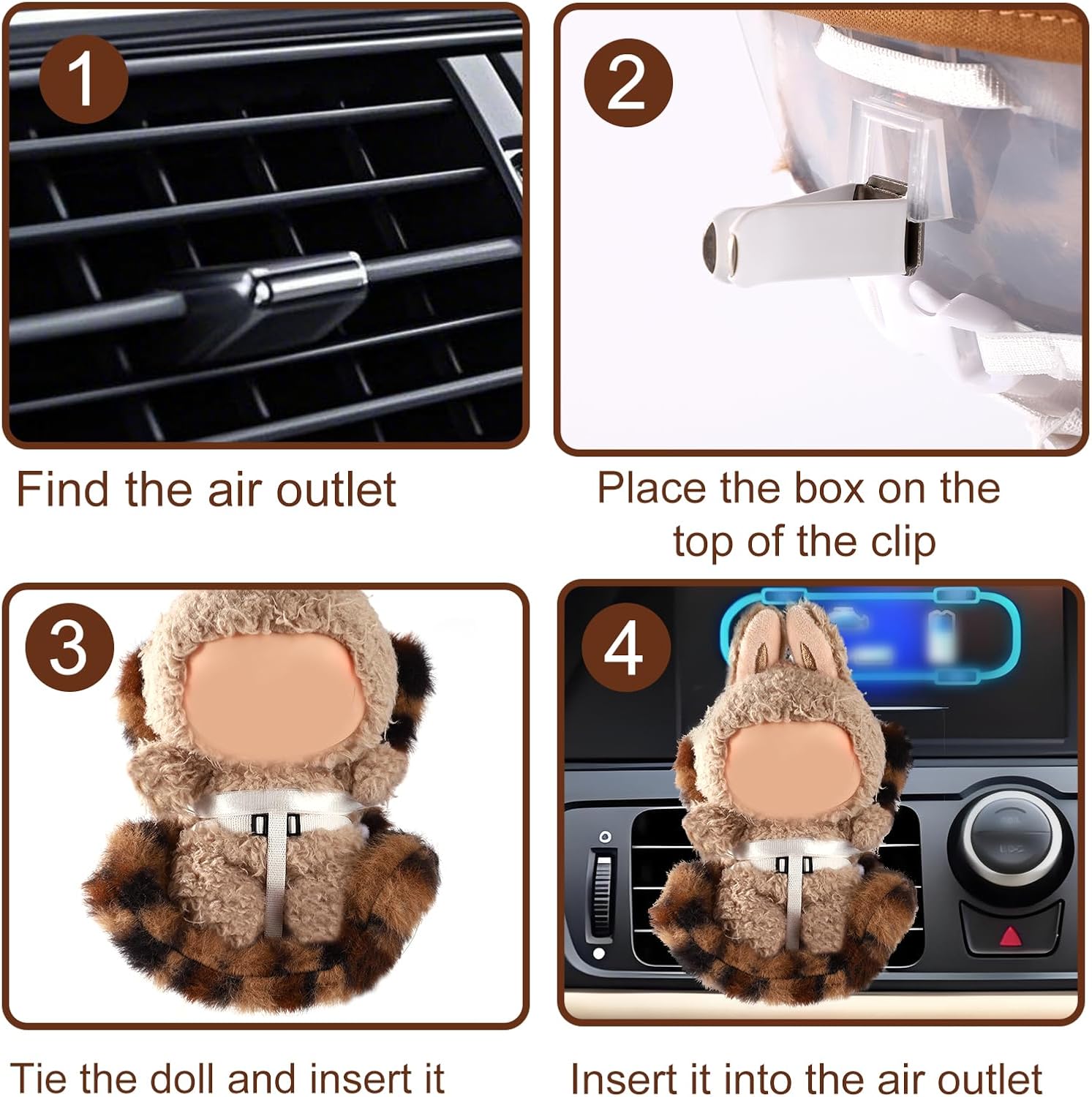 1

Find the air outlet

2

Place the box on the top of the clip

3

Tie the doll and insert it

4

Insert it into the air outlet