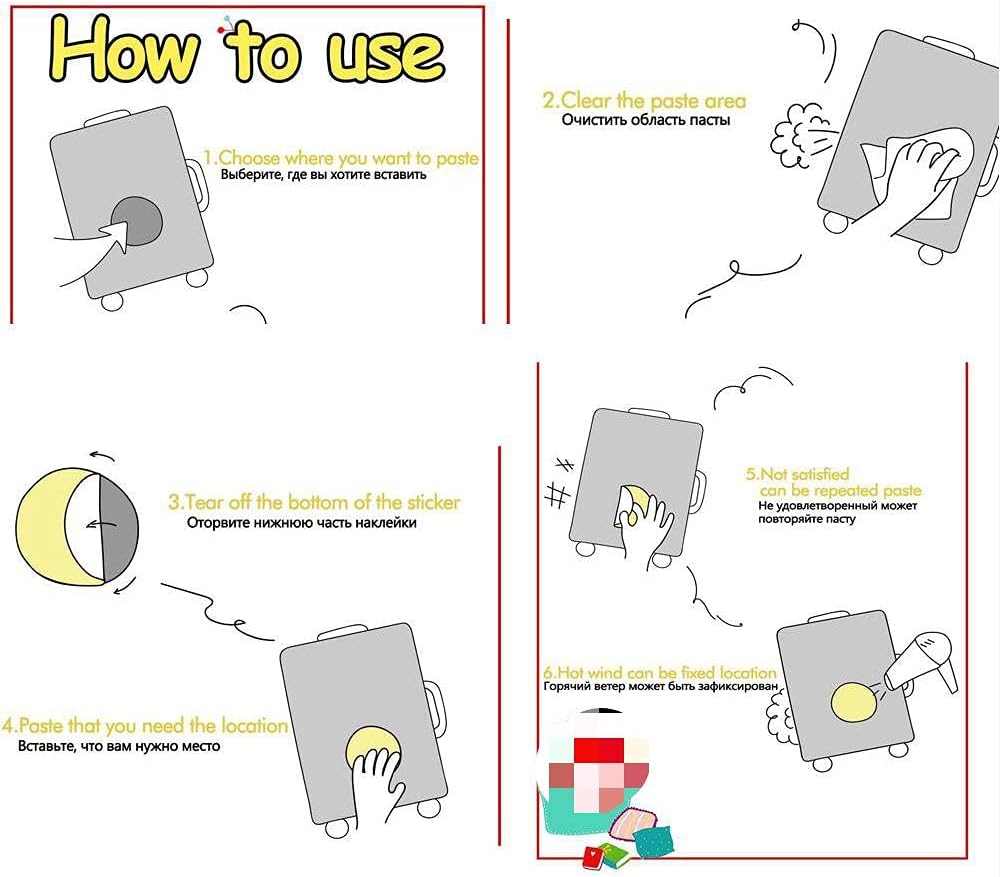 How to use

1.Choose where you want to paste
Выберите, где вы хотите вставить

2.Clear the paste area
Очистить область пасты

3.Tear off the bottom of the sticker
Оторвите нижнюю часть наклейки

4.Paste that you need the location
Вставьте, что вам нужно место

5.Not satisfied can be repeated paste
Не удовлетворенный может повторяйте пасту

6.Hot wind can be fixed location
Горячий ветер может быть зафиксирован