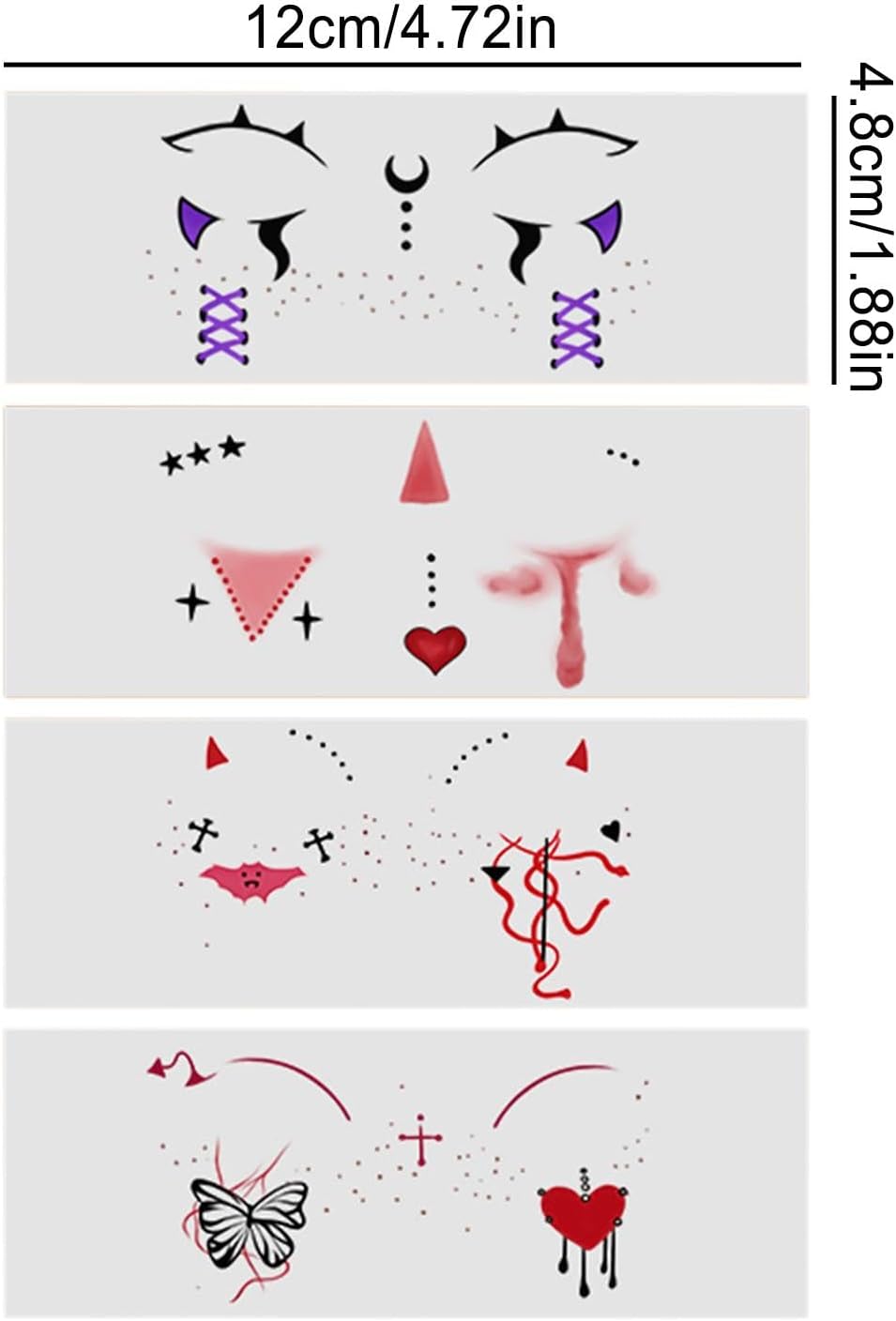 12cm/4.72in

4.8cm/1.88in