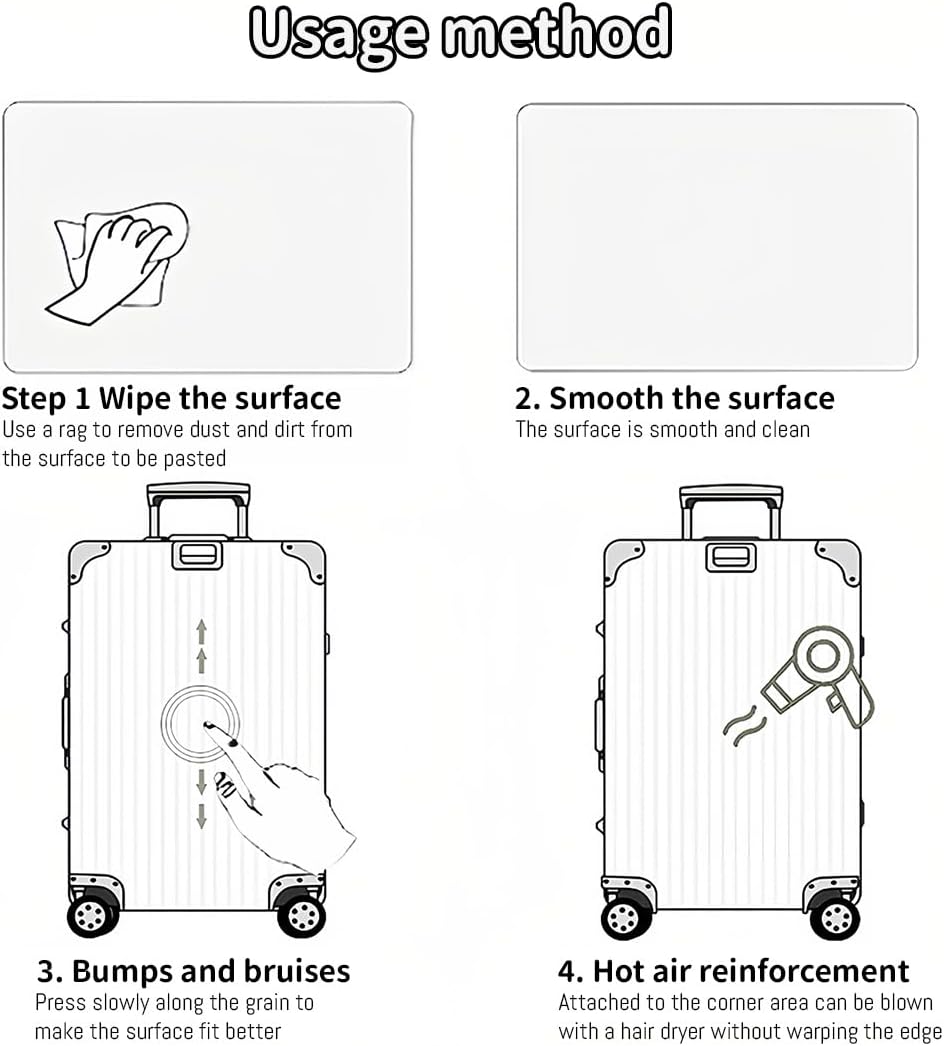 Usage method

Step 1 Wipe the surface
Use a rag to remove dust and dirt from the surface to be pasted

2. Smooth the surface
The surface is smooth and clean

3. Bumps and bruises
Press slowly along the grain to make the surface fit better

4. Hot air reinforcement
Attached to the corner area can be blown with a hair dryer without warping the edge