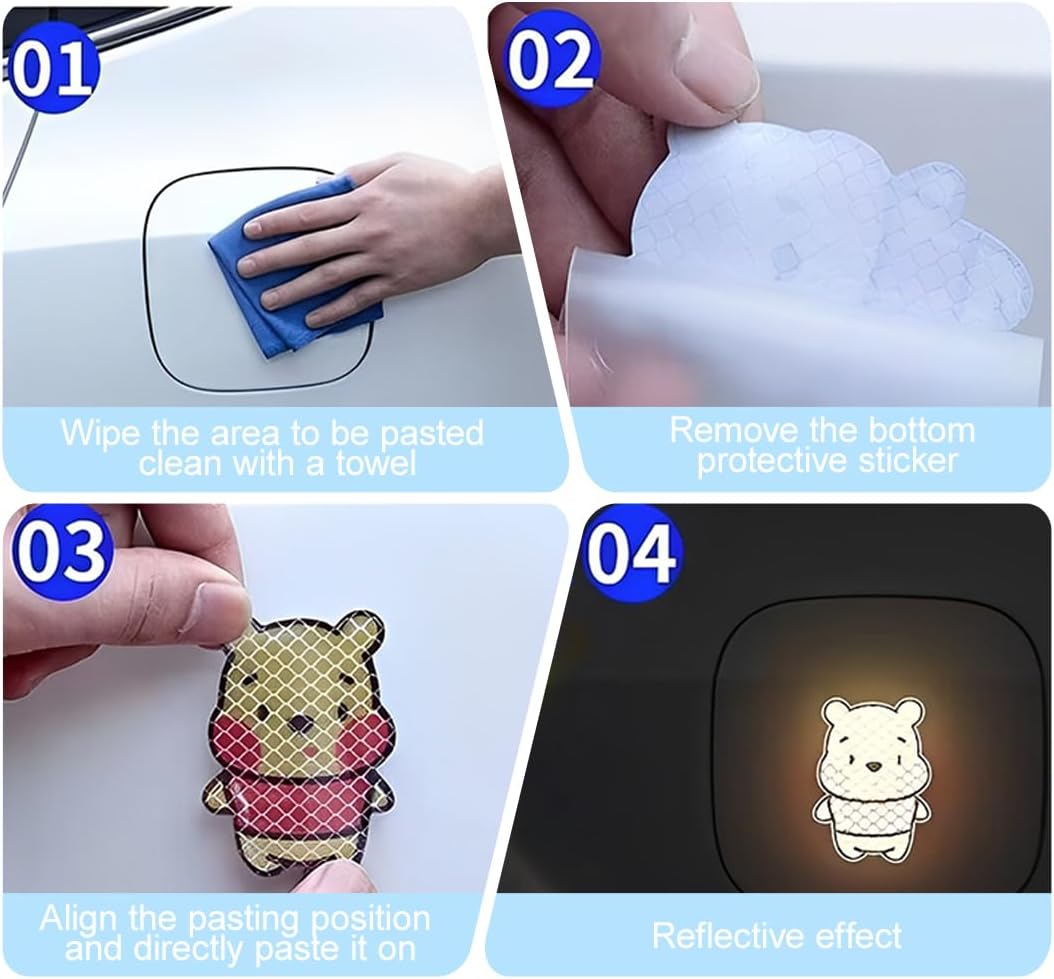 01

Wipe the area to be pasted clean with a towel

02

Remove the bottom protective sticker

03

Align the pasting position and directly paste it on

04

Reflective effect