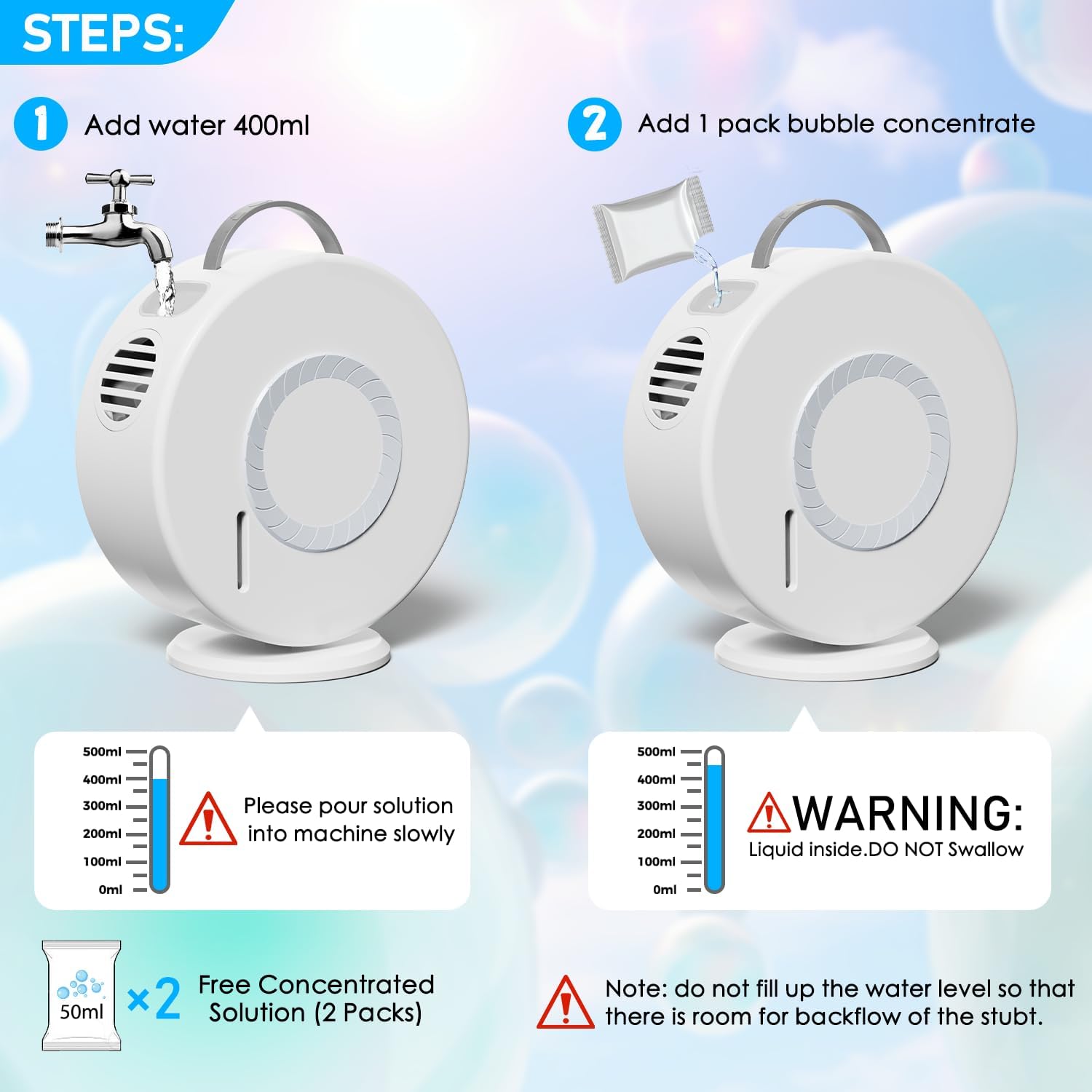 STEPS:

1 Add water 400ml

2 Add 1 pack bubble concentrate

500ml
400ml
300ml
200ml
100ml
0ml

Please pour solution into machine slowly

500ml
400ml
300ml
200ml
100ml
0ml

WARNING:
Liquid inside.DO NOT Swallow

50ml ×2 Free Concentrated Solution (2 Packs)

Note: do not fill up the water level so that there is room for backflow of the stubt.