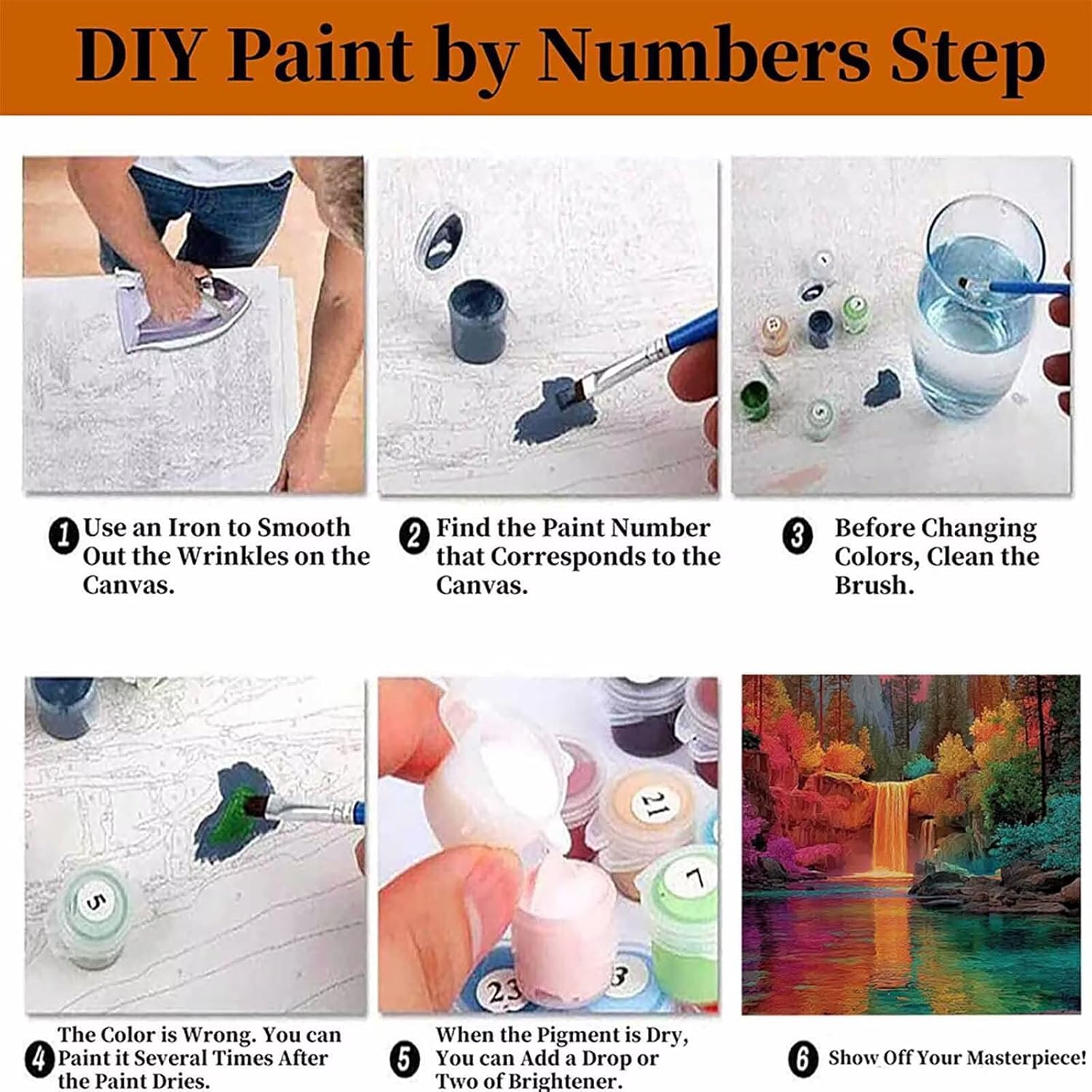 DIY Paint by Numbers Step

1 Use an Iron to Smooth Out the Wrinkles on the Canvas.

2 Find the Paint Number that Corresponds to the Canvas.

3 Before Changing Colors, Clean the Brush.

5

21

7

23

3

4 The Color is Wrong. You can Paint it Several Times After the Paint Dries.

5 When the Pigment is Dry, You can Add a Drop or Two of Brightener.

6 Show Off Your Masterpiece!