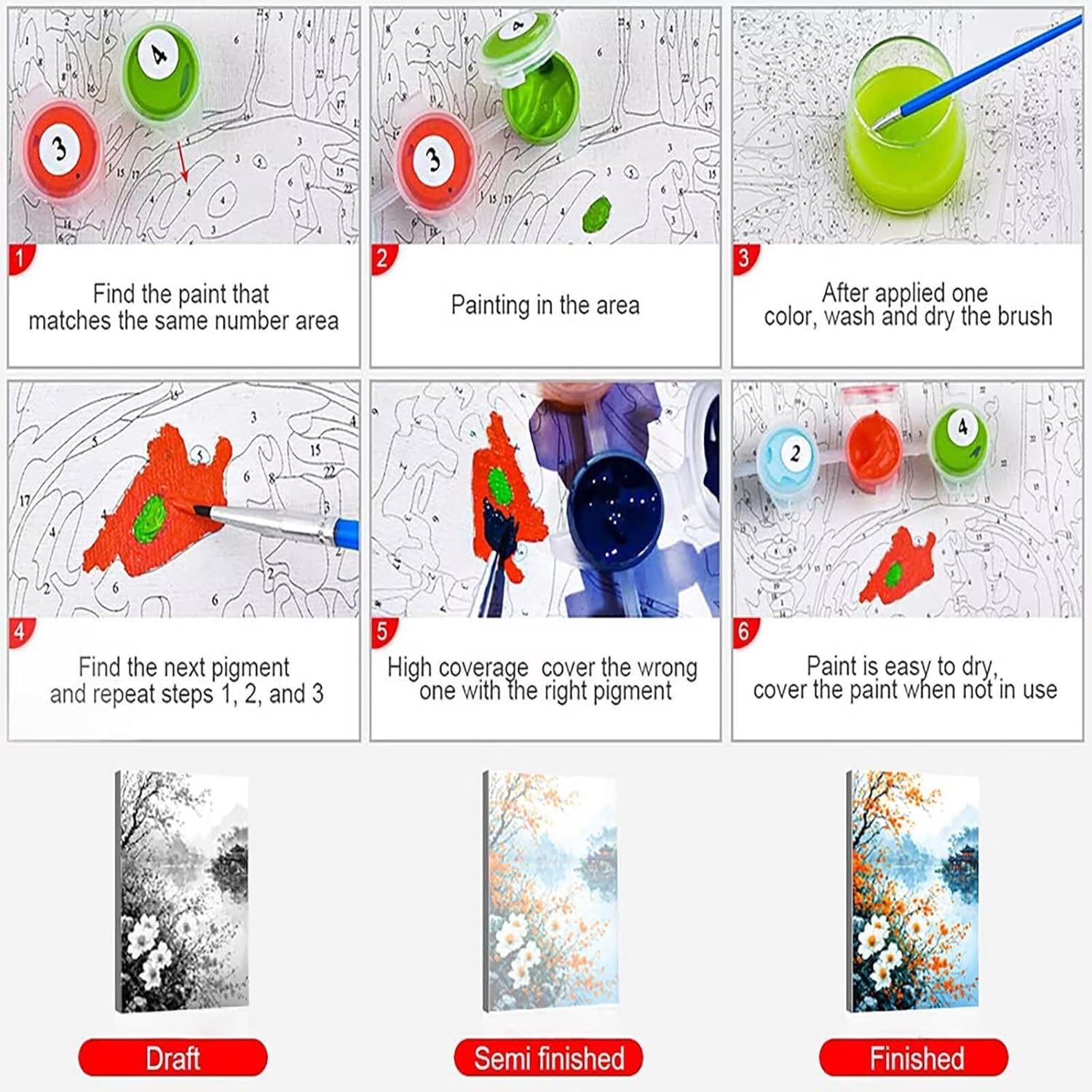 1
Find the paint that matches the same number area

2
Painting in the area

3
After applied one color, wash and dry the brush

4
Find the next pigment and repeat steps 1, 2, and 3

5
High coverage cover the wrong one with the right pigment

6
Paint is easy to dry, cover the paint when not in use

Draft

Semi finished

Finished