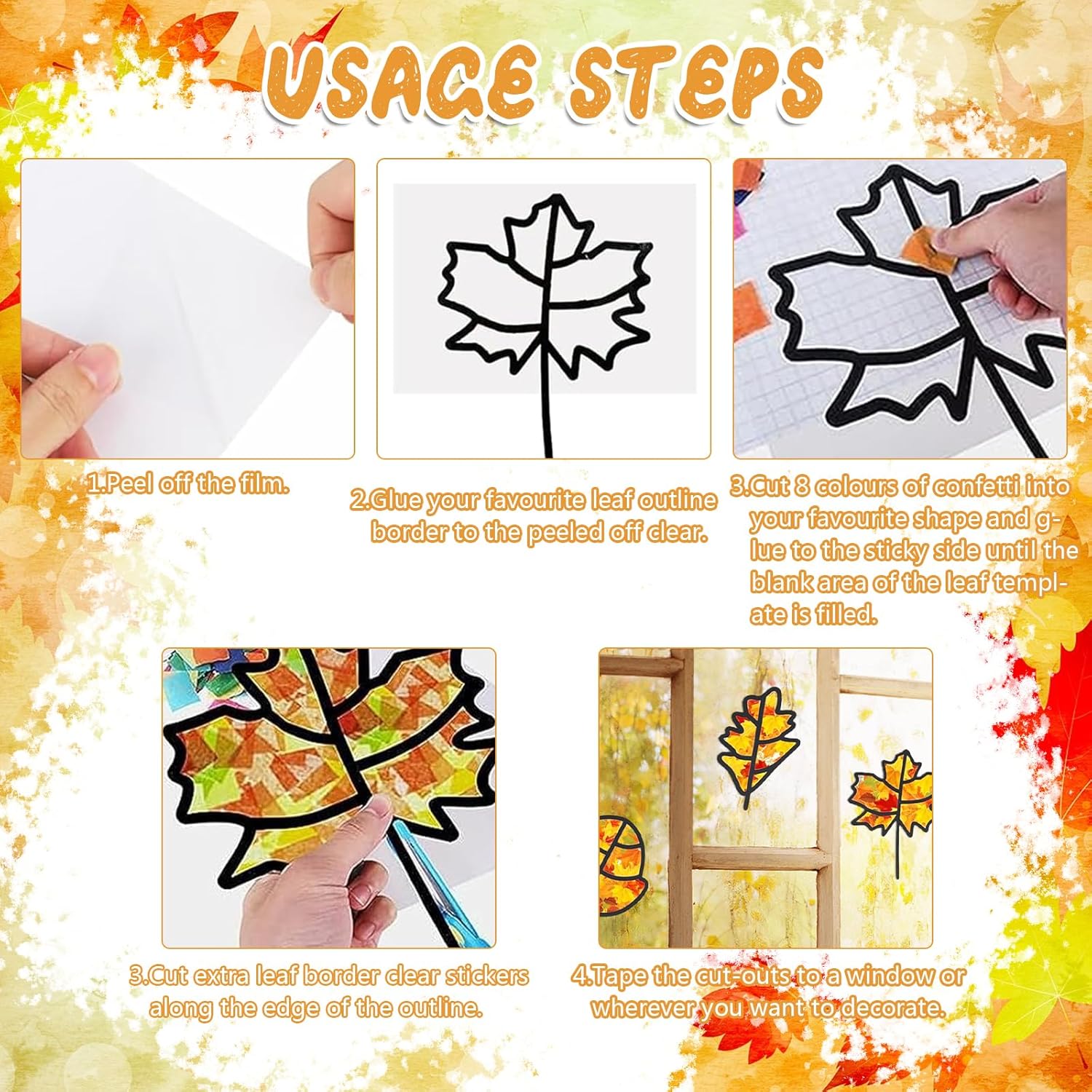 USAGE STEPS

1.Peel off the film.

2.Glue your favourite leaf outline border to the peeled off clear.

3.Cut 8 colours of confetti into your favourite shape and glue to the sticky side until the blank area of the leaf template is filled.

3.Cut extra leaf border clear stickers along the edge of the outline.

4.Tape the cut-outs to a window or wherever you want to decorate.