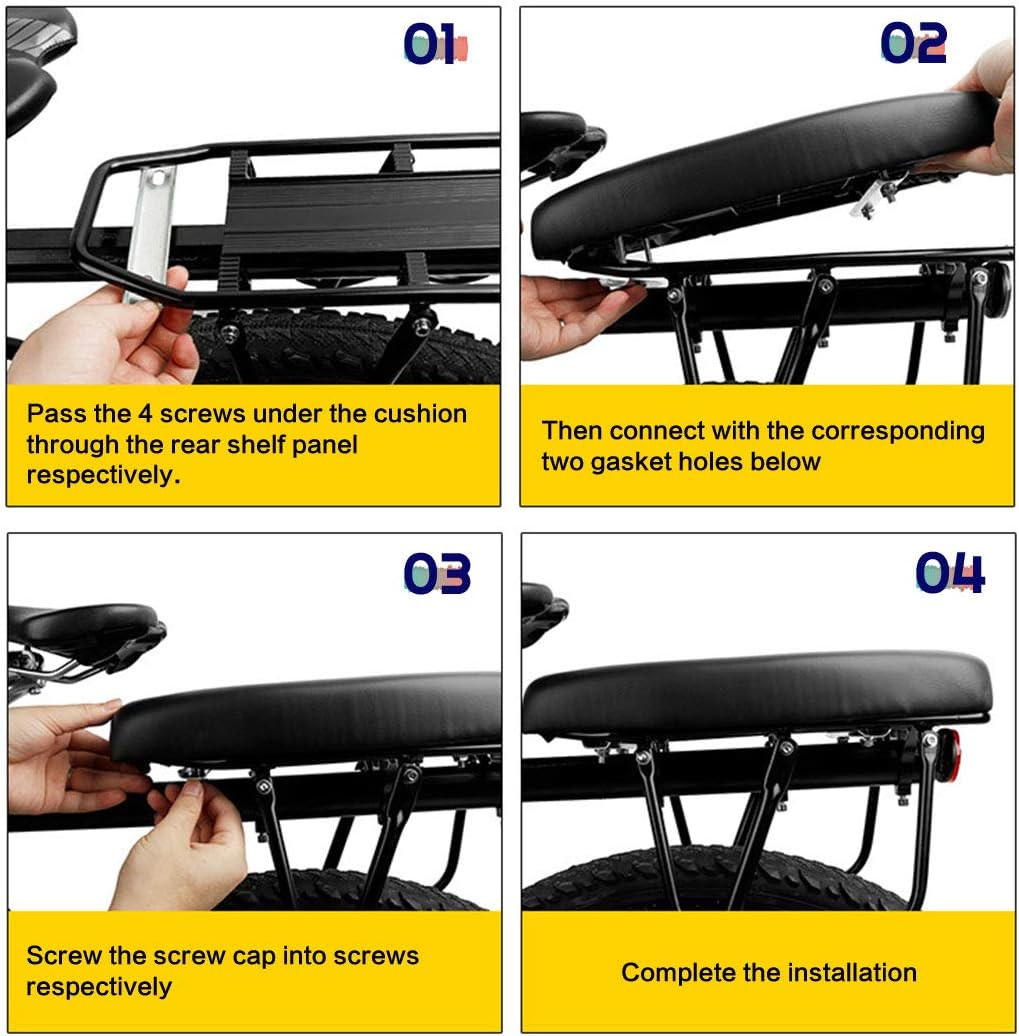 01

Pass the 4 screws under the cushion through the rear shelf panel respectively.

02

Then connect with the corresponding two gasket holes below

03

Screw the screw cap into screws respectively

04

Complete the installation