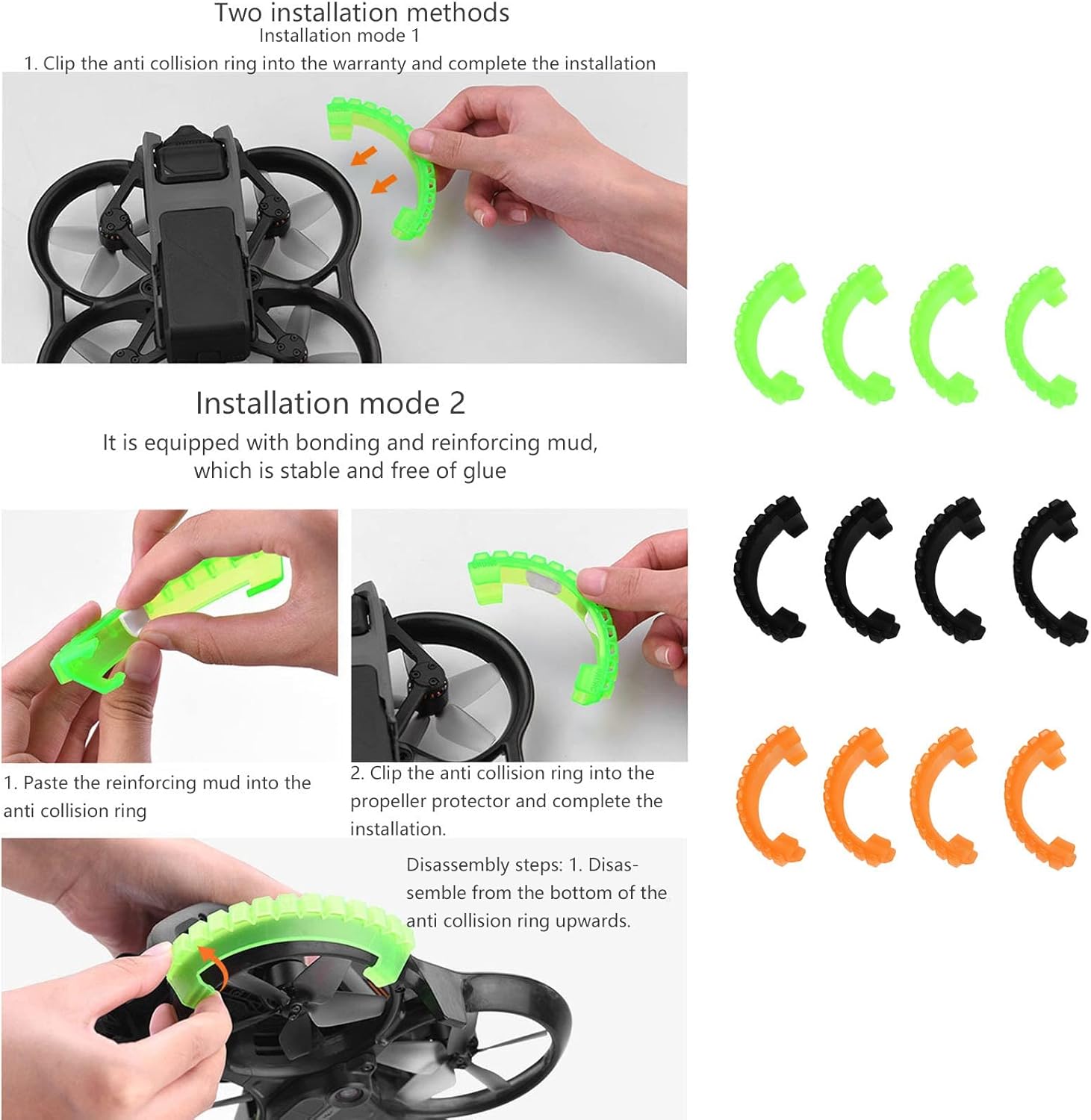 Two installation methods
Installation mode 1
1. Clip the anti collision ring into the warranty and complete the installation

Installation mode 2
It is equipped with bonding and reinforcing mud, which is stable and free of glue

1. Paste the reinforcing mud into the anti collision ring

2. Clip the anti collision ring into the propeller protector and complete the installation.

Disassembly steps: 1. Disassemble from the bottom of the anti collision ring upwards.