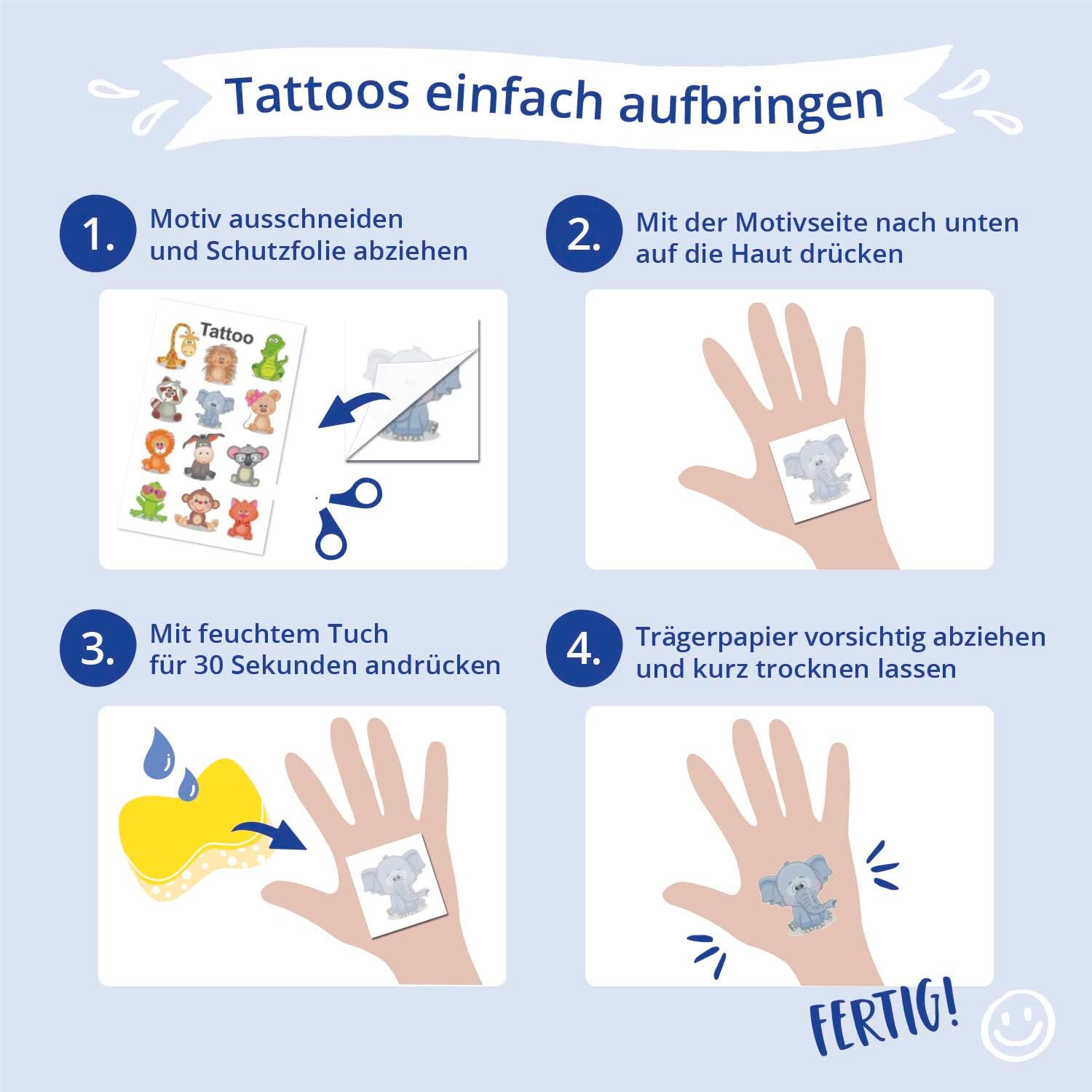 Tattoos einfach aufbringen

1. Motiv ausschneiden und Schutzfolie abziehen

Tattoo

2. Mit der Motivseite nach unten auf die Haut drücken

3. Mit feuchtem Tuch für 30 Sekunden andrücken

4. Trägerpapier vorsichtig abziehen und kurz trocknen lassen

FERTIG!