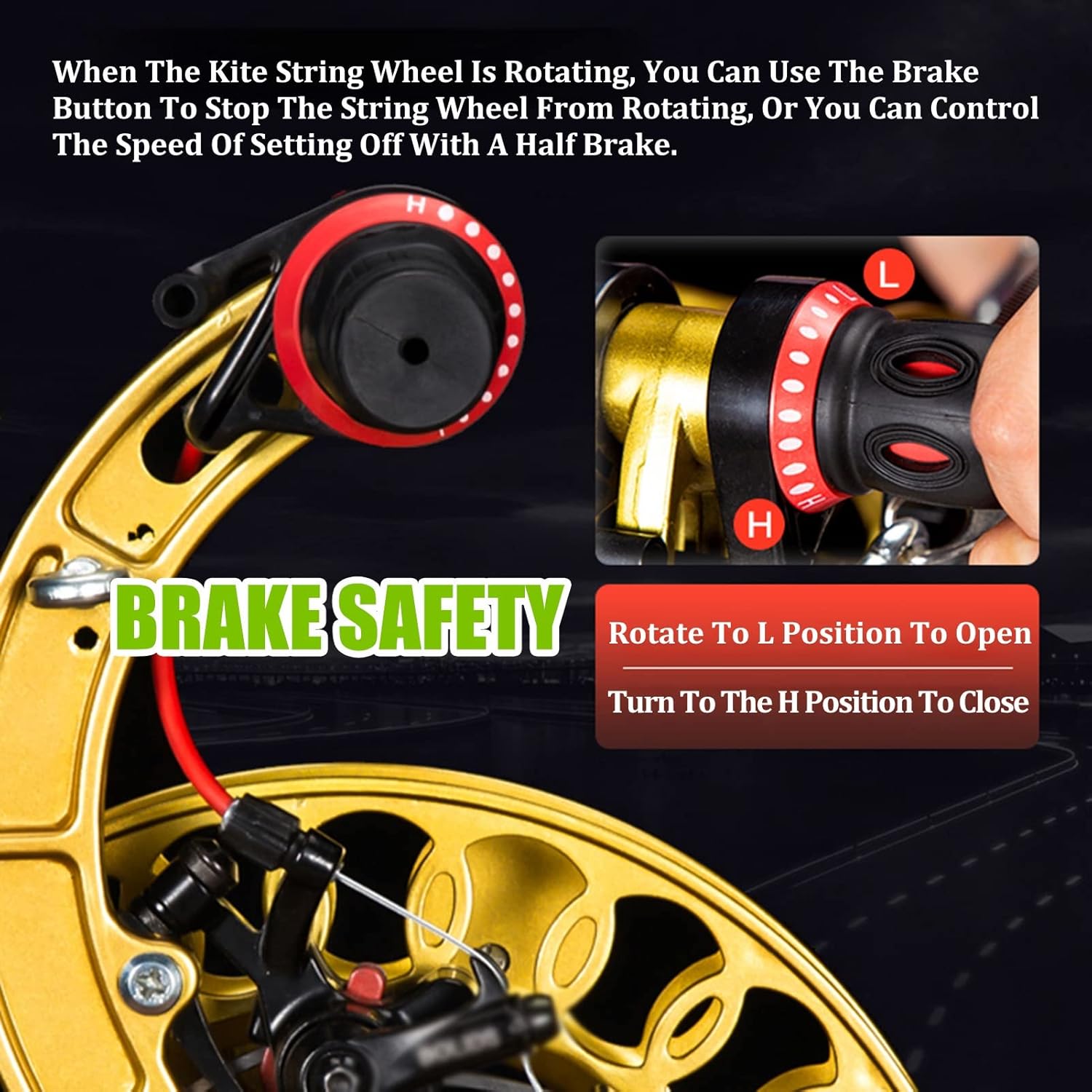 When The Kite String Wheel Is Rotating, You Can Use The Brake Button To Stop The String Wheel From Rotating, Or You Can Control The Speed Of Setting Off With A Half Brake.

H

L

H

BRAKE SAFETY

Rotate To L Position To Open

Turn To The H Position To Close