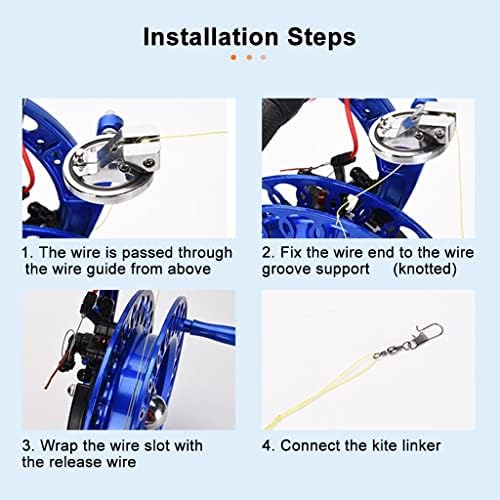 Installation Steps

1. The wire is passed through the wire guide from above

2. Fix the wire end to the wire groove support (knotted)

3. Wrap the wire slot with the release wire

4. Connect the kite linker