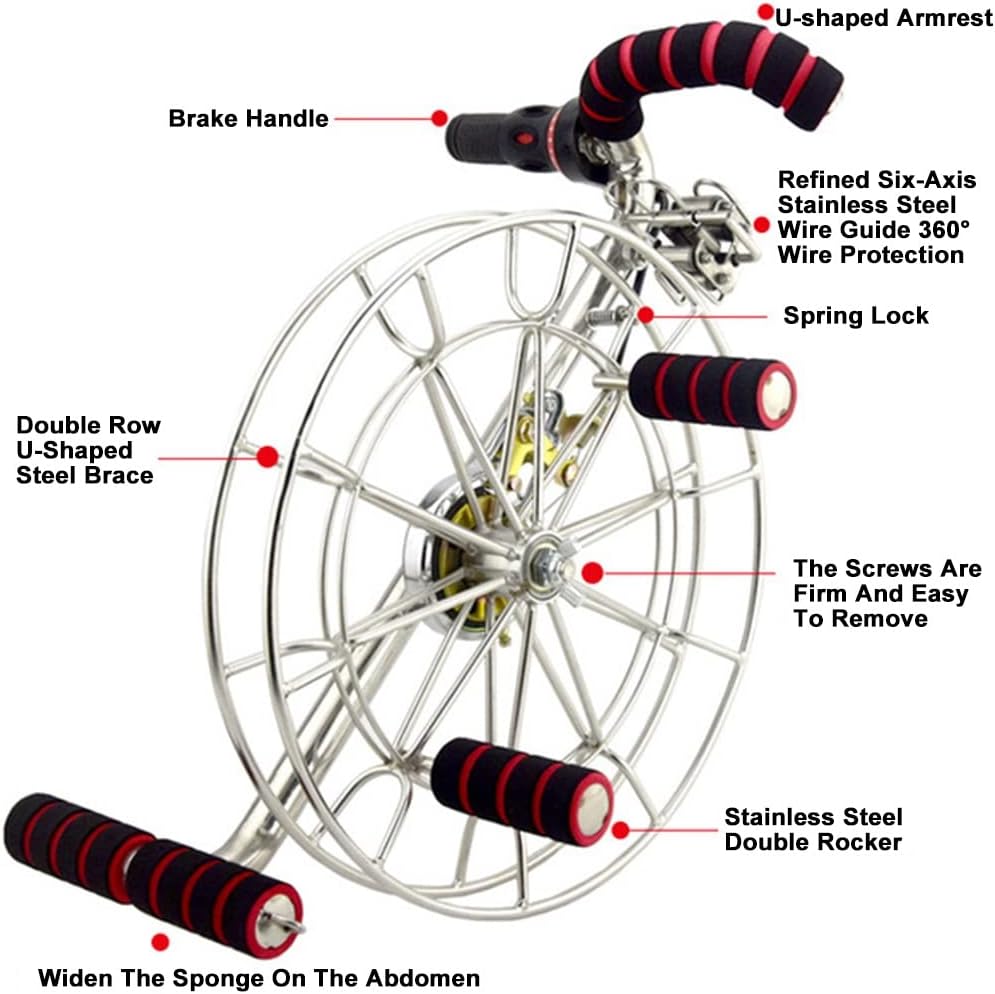 U-shaped Armrest

Brake Handle

Refined Six-Axis Stainless Steel Wire Guide 360° Wire Protection

Spring Lock

Double Row U-Shaped Steel Brace

The Screws Are Firm And Easy To Remove

Stainless Steel Double Rocker

Widen The Sponge On The Abdomen