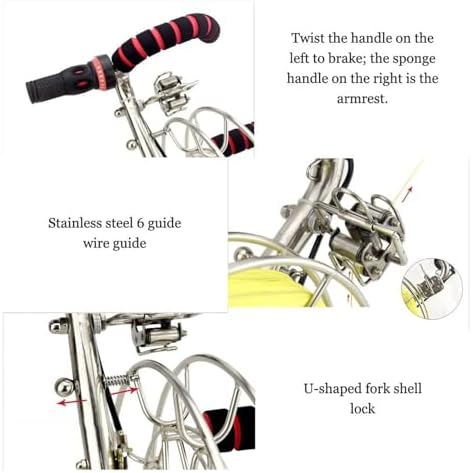 Twist the handle on the left to brake; the sponge handle on the right is the armrest.

Stainless steel 6 guide wire guide

U-shaped fork shell lock