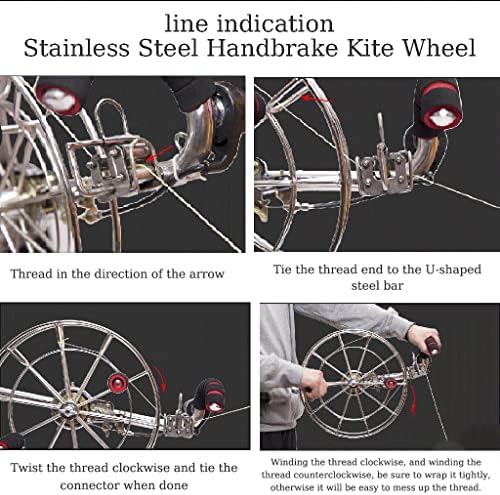 line indication
Stainless Steel Handbrake Kite Wheel

Thread in the direction of the arrow

Tie the thread end to the U-shaped steel bar

Twist the thread clockwise and tie the connector when done

Winding the thread clockwise, and winding the thread counterclockwise, be sure to wrap it tightly, otherwise it will be easy to mess up the thread.