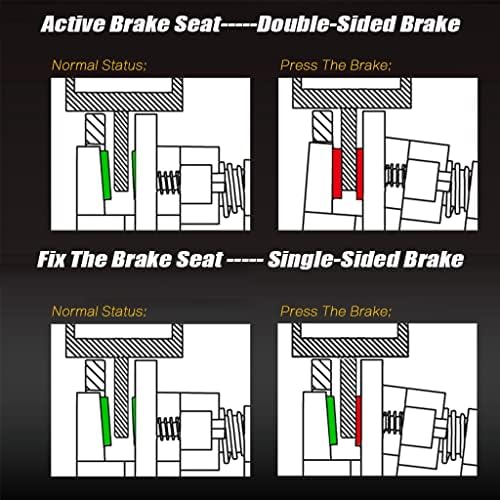 Active Brake Seat-----Double-Sided Brake

Normal Status:

Press The Brake:

Fix The Brake Seat ----- Single-Sided Brake

Normal Status:

Press The Brake: