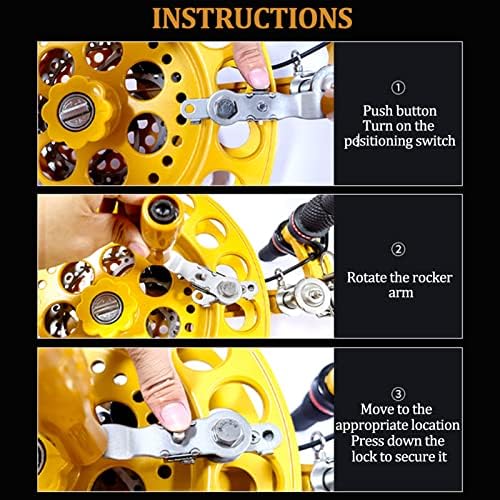 INSTRUCTIONS

①
Push button
Turn on the
positioning switch

②
Rotate the rocker arm

③
Move to the appropriate location
Press down the lock to secure it