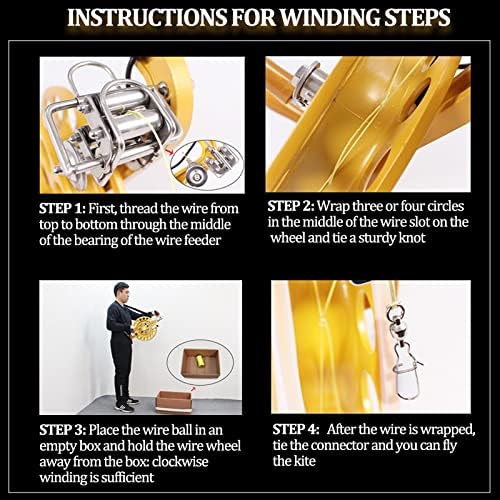 INSTRUCTIONS FOR WINDING STEPS

STEP 1: First, thread the wire from top to bottom through the middle of the bearing of the wire feeder

STEP 2: Wrap three or four circles in the middle of the wire slot on the wheel and tie a sturdy knot

STEP 3: Place the wire ball in an empty box and hold the wire wheel away from the box: clockwise winding is sufficient

STEP 4: After the wire is wrapped, tie the connector and you can fly the kite