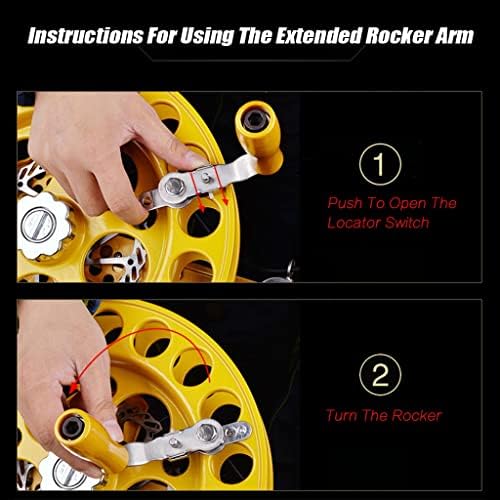 Instructions For Using The Extended Rocker Arm

1

Push To Open The Locator Switch

2

Turn The Rocker