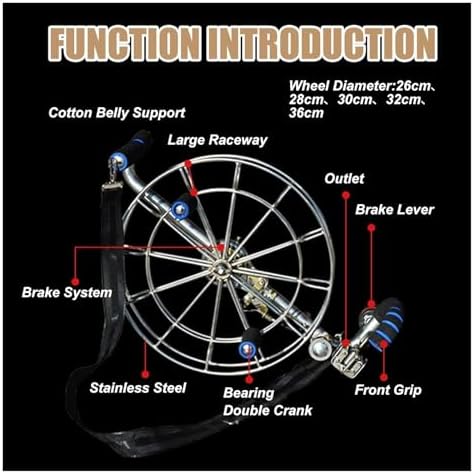 FUNCTION INTRODUCTION

Wheel Diameter:26cm、28cm、30cm、32cm、36cm

Cotton Belly Support

Large Raceway

Outlet

Brake Lever

Brake System

Stainless Steel

Bearing Double Crank

Front Grip