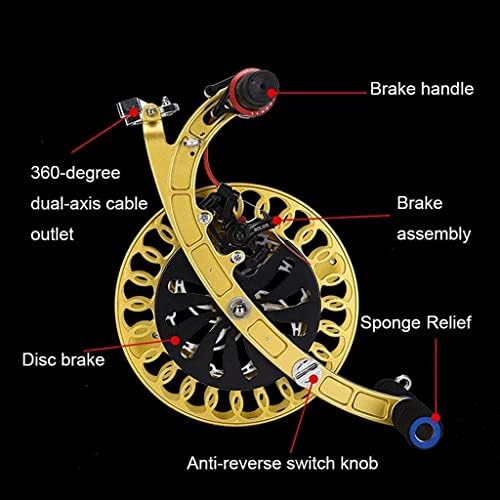 Brake handle

360-degree dual-axis cable outlet

Brake assembly

Sponge Relief

Disc brake

Anti-reverse switch knob