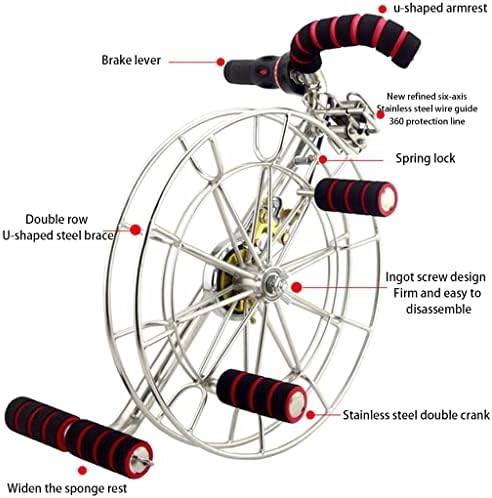 u-shaped armrest

Brake lever

New refined six-axis
Stainless steel wire guide
360 protection line

Spring lock

Double row
U-shaped steel brace

Ingot screw design
Firm and easy to
disassemble

Stainless steel double crank

Widen the sponge rest