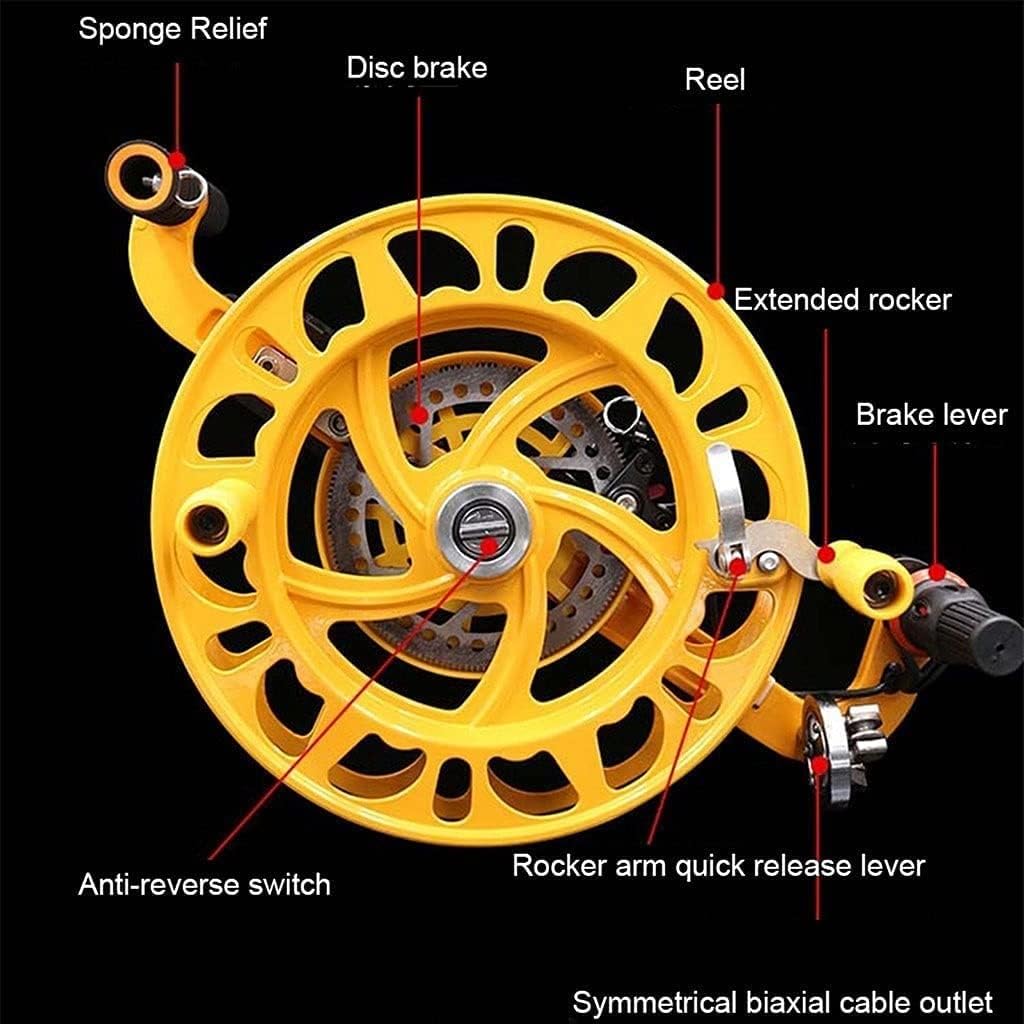 Sponge Relief

Disc brake

Reel

Extended rocker

Brake lever

Anti-reverse switch

Rocker arm quick release lever

Symmetrical biaxial cable outlet