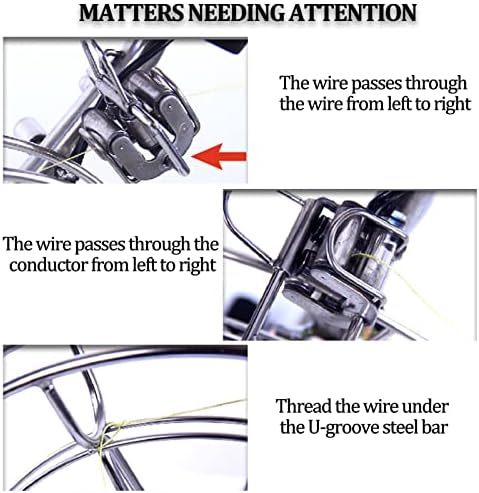 MATTERS NEEDING ATTENTION

The wire passes through the wire from left to right

The wire passes through the conductor from left to right

Thread the wire under the U-groove steel bar