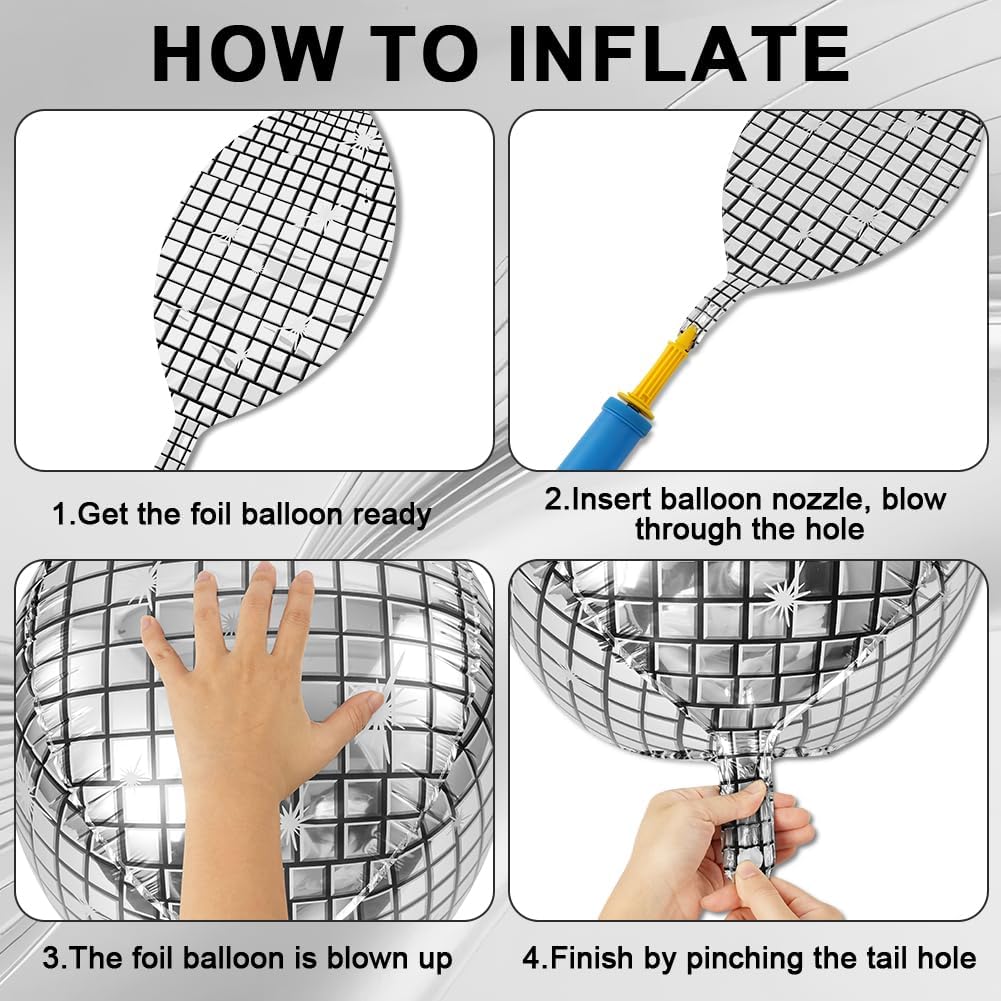 HOW TO INFLATE

1.Get the foil balloon ready

2.Insert balloon nozzle, blow through the hole

3.The foil balloon is blown up

4.Finish by pinching the tail hole