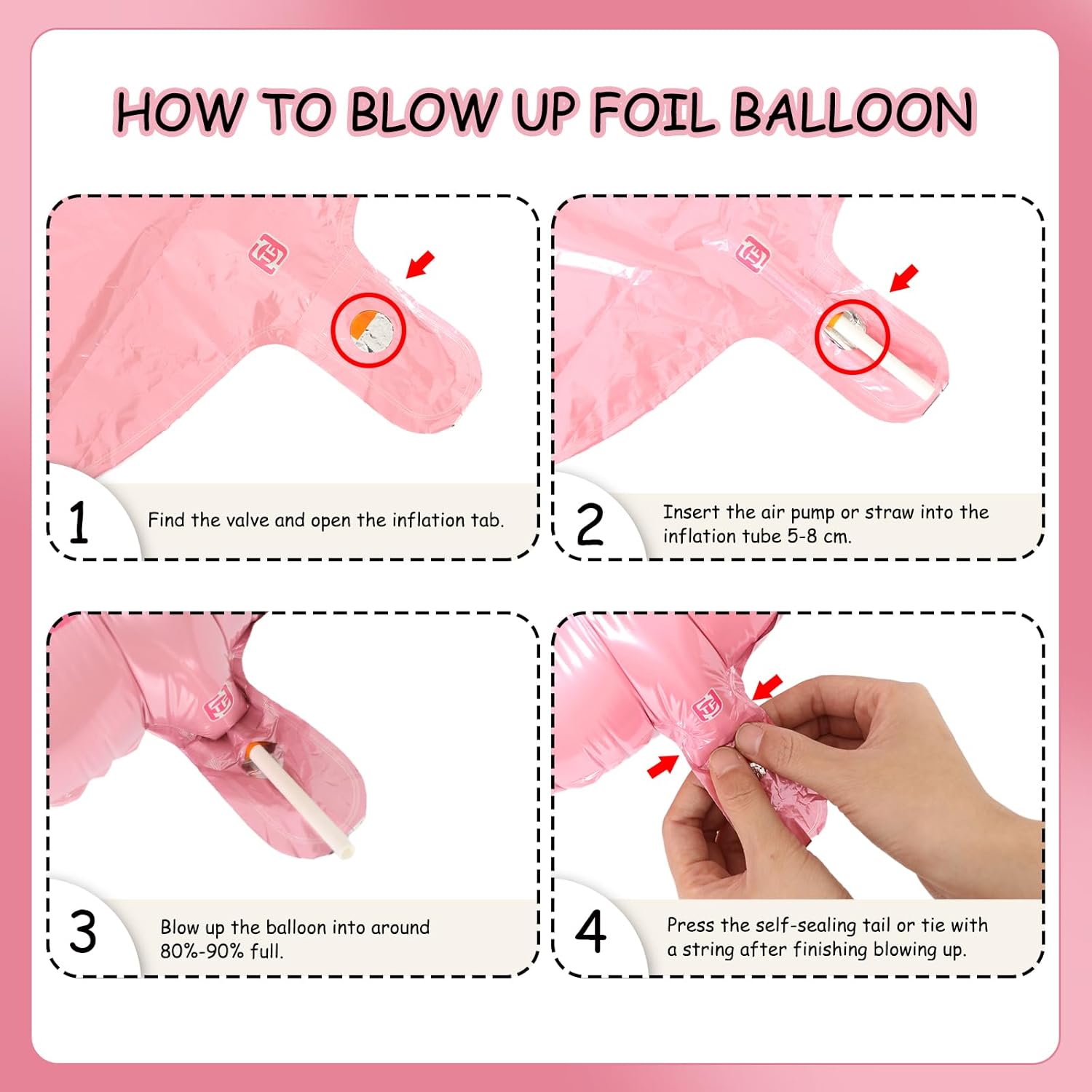 HOW TO BLOW UP FOIL BALLOON

1 Find the valve and open the inflation tab.

2 Insert the air pump or straw into the inflation tube 5-8 cm.

3 Blow up the balloon into around 80%-90% full.

4 Press the self-sealing tail or tie with a string after finishing blowing up.