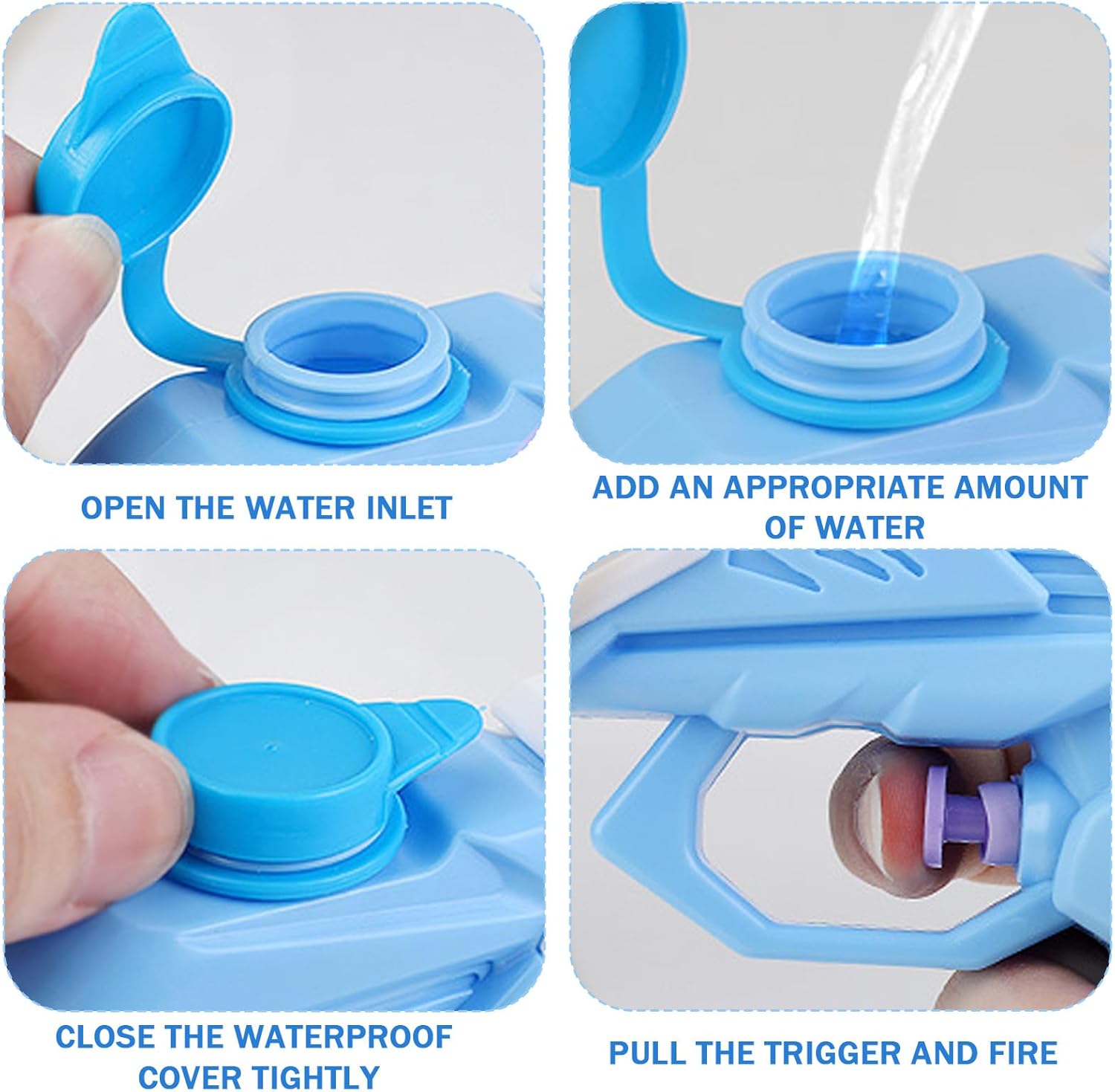 OPEN THE WATER INLET

ADD AN APPROPRIATE AMOUNT OF WATER

CLOSE THE WATERPROOF COVER TIGHTLY

PULL THE TRIGGER AND FIRE