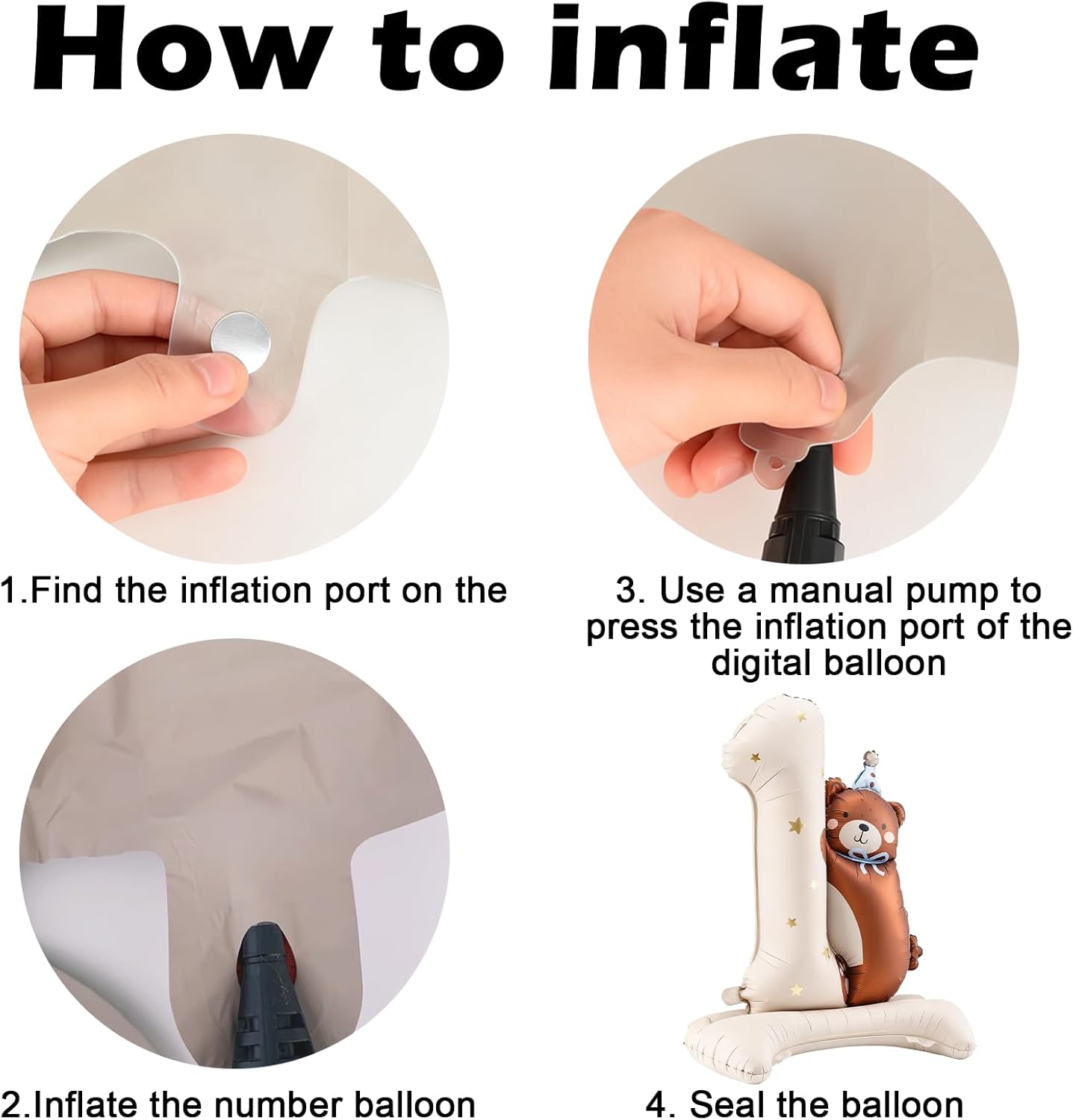 How to inflate

1.Find the inflation port on the

3. Use a manual pump to press the inflation port of the digital balloon

2.Inflate the number balloon

4. Seal the balloon