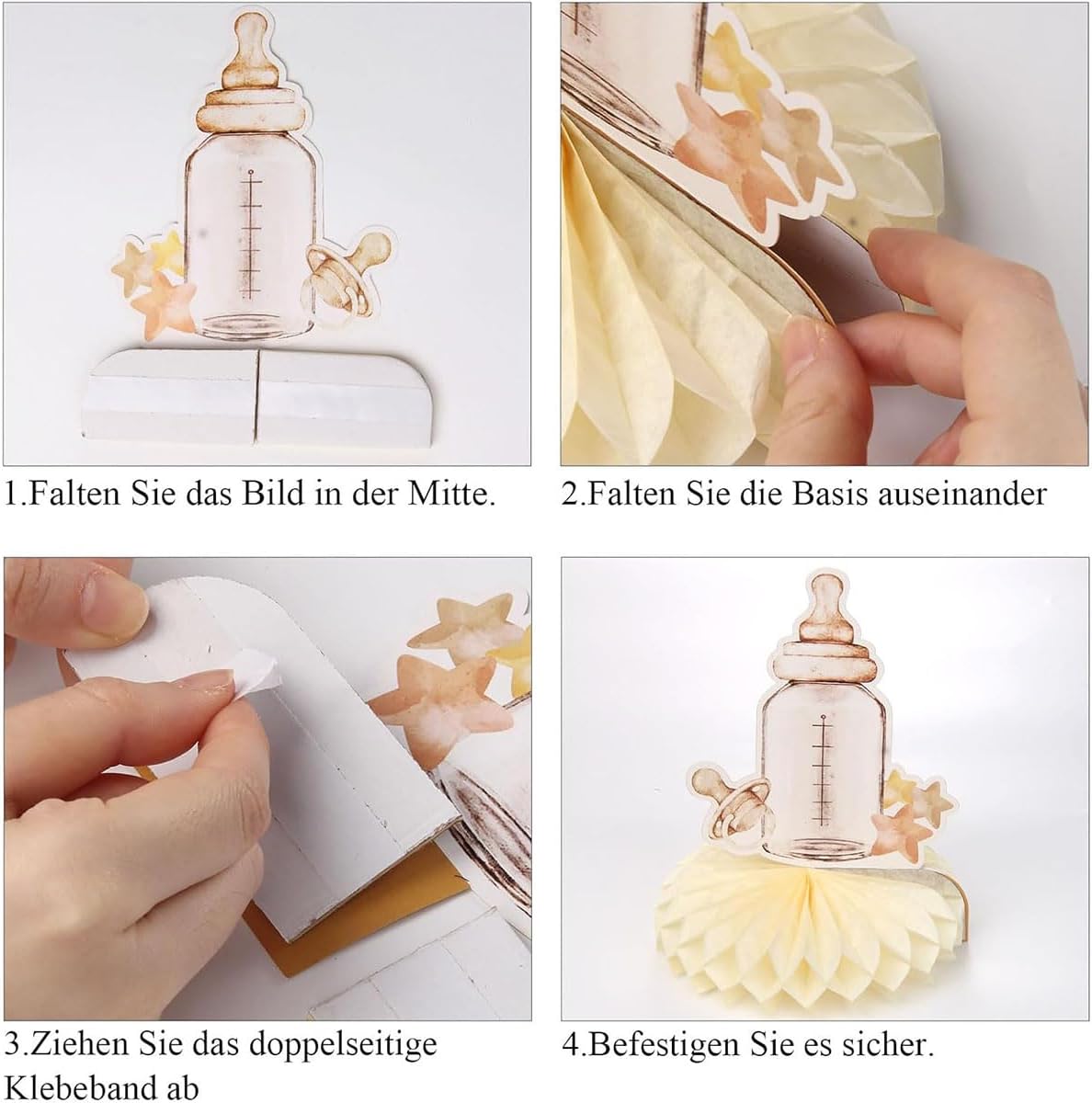 1.Falten Sie das Bild in der Mitte.

2.Falten Sie die Basis auseinander

3.Ziehen Sie das doppelseitige Klebeband ab

4.Befestigen Sie es sicher.